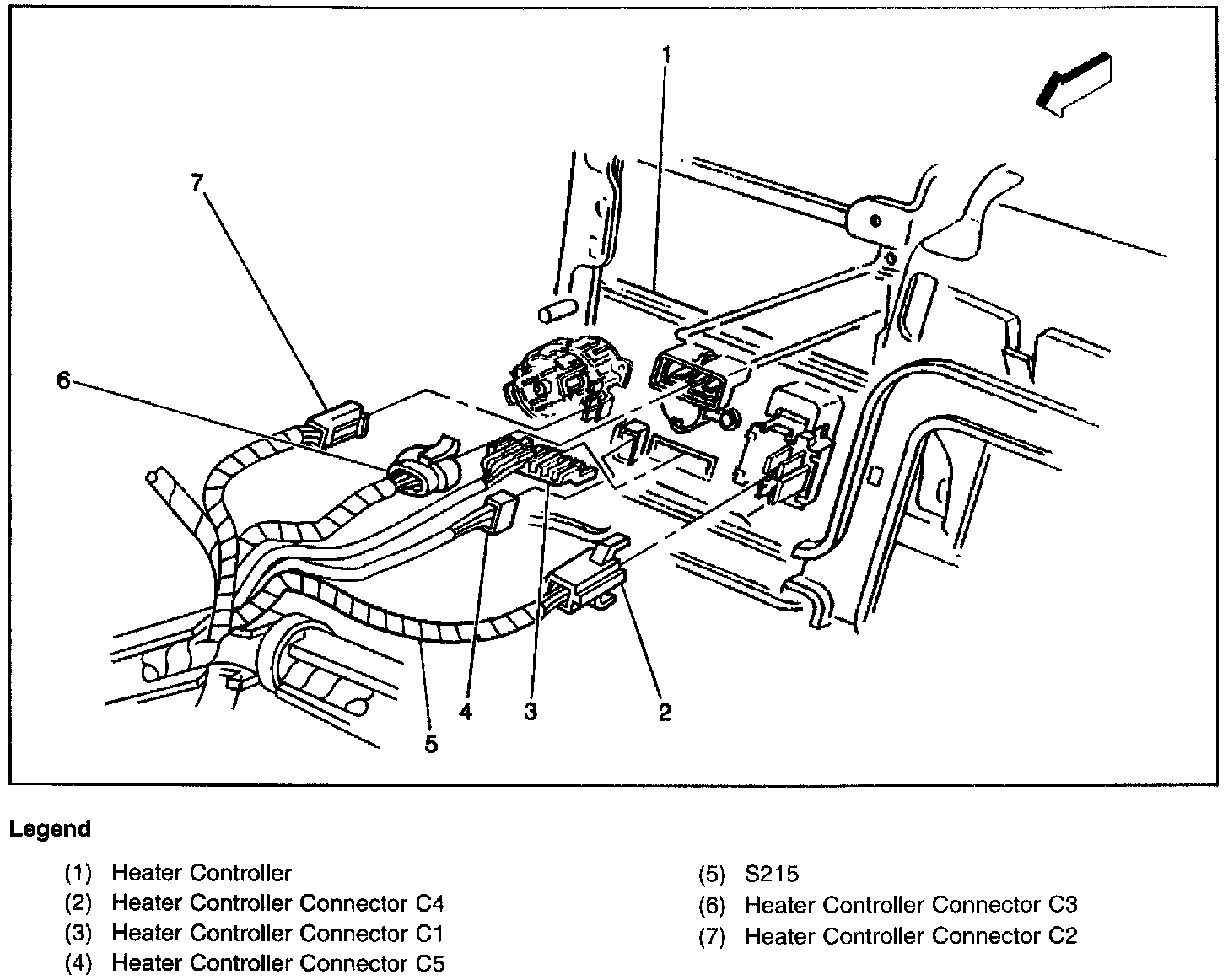 1

7

6

4

3

2

5

Legend

(1) Heater Controller
(2) Heater Controller Connector C4
(3) Heater Controller Connector C1
(4) Heater Controller Connector C5

(5) S215
(6) Heater Controller Connector C3
(7) Heater Controller Connector C2