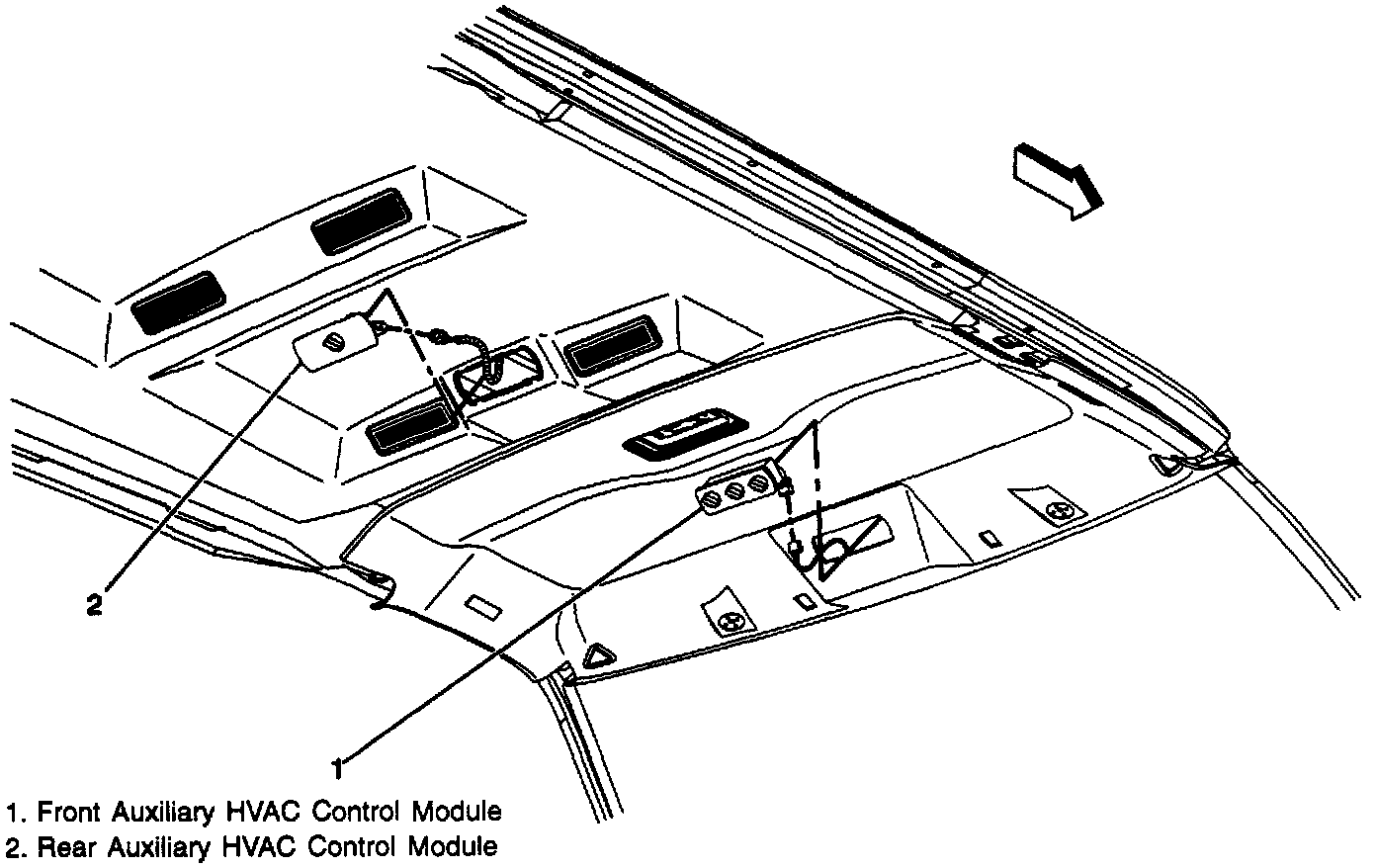 2

1

1. Front Auxiliary HVAC Control Module
2. Rear Auxiliary HVAC Control Module