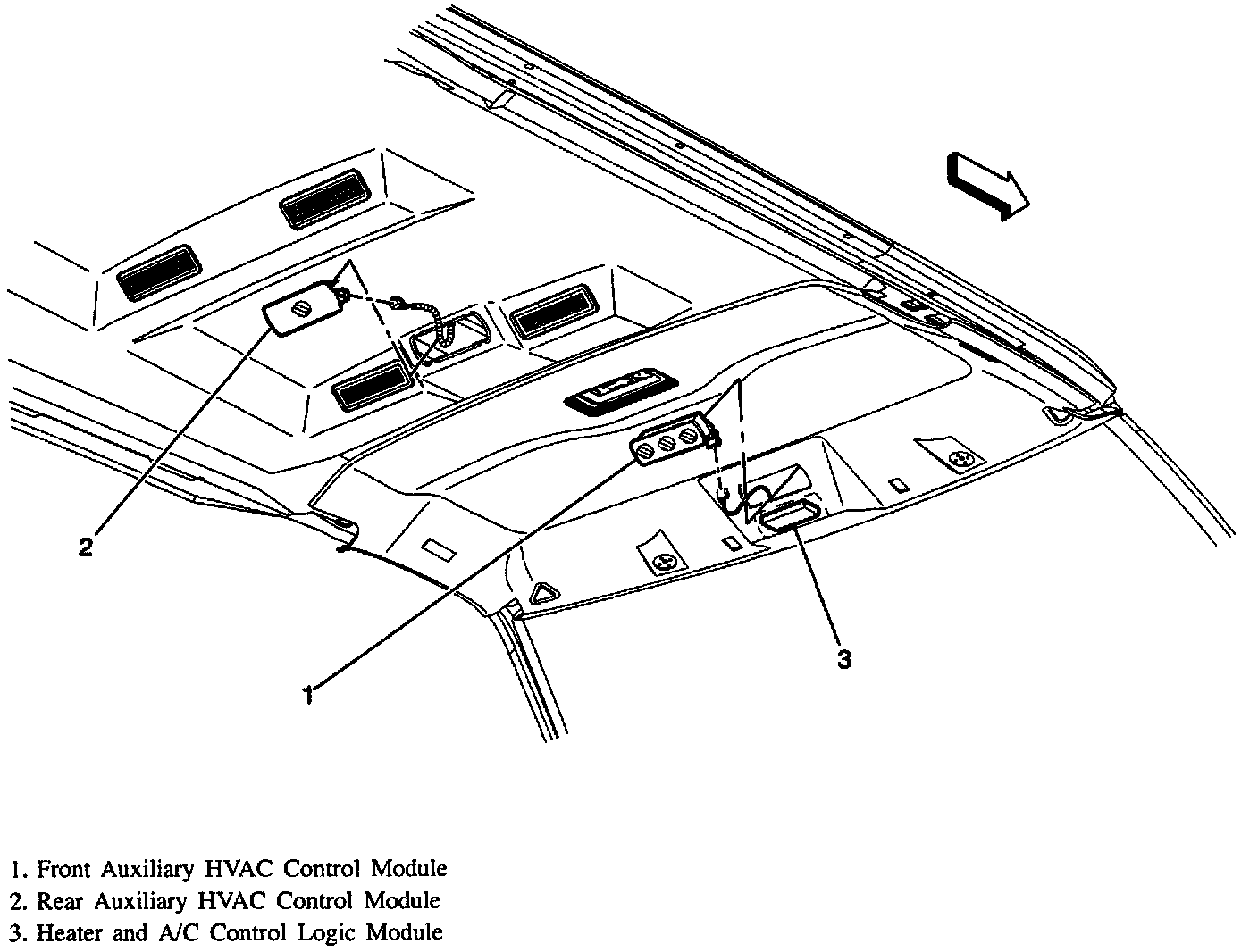 2

1

3

1. Front Auxiliary HVAC Control Module
2. Rear Auxiliary HVAC Control Module
3. Heater and A/C Control Logic Module