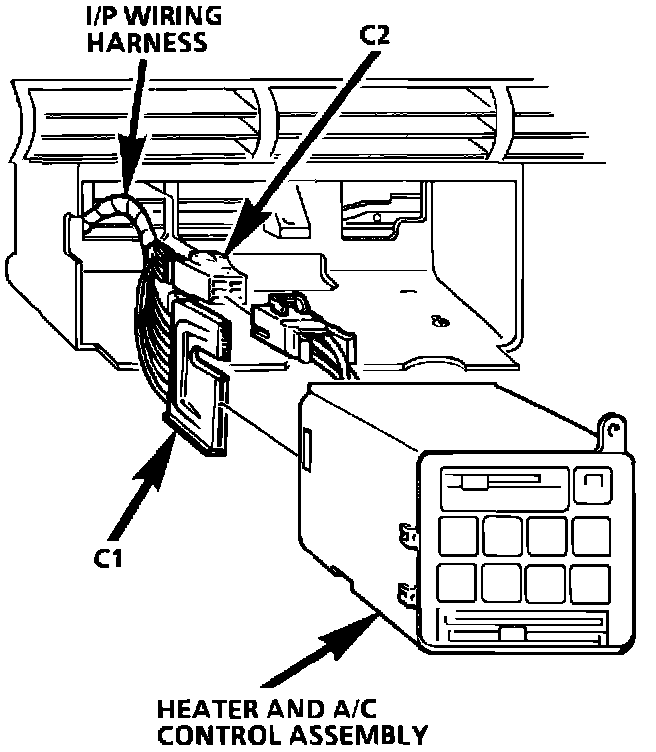 I/P WIRING HARNESS

C2

C1

HEATER AND A/C CONTROL ASSEMBLY