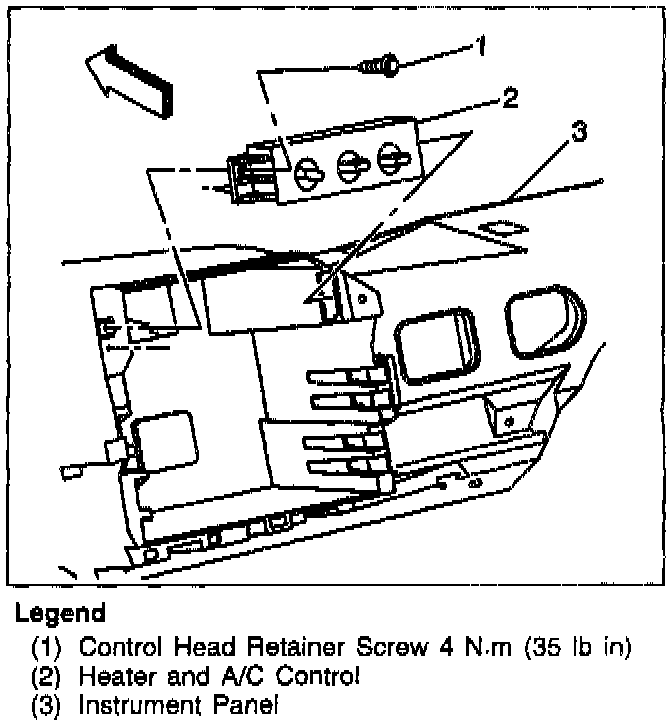 1
2
3

Legend
(1) Control Head Retainer Screw 4 N.m (35 lb in)
(2) Heater and A/C Control
(3) Instrument Panel