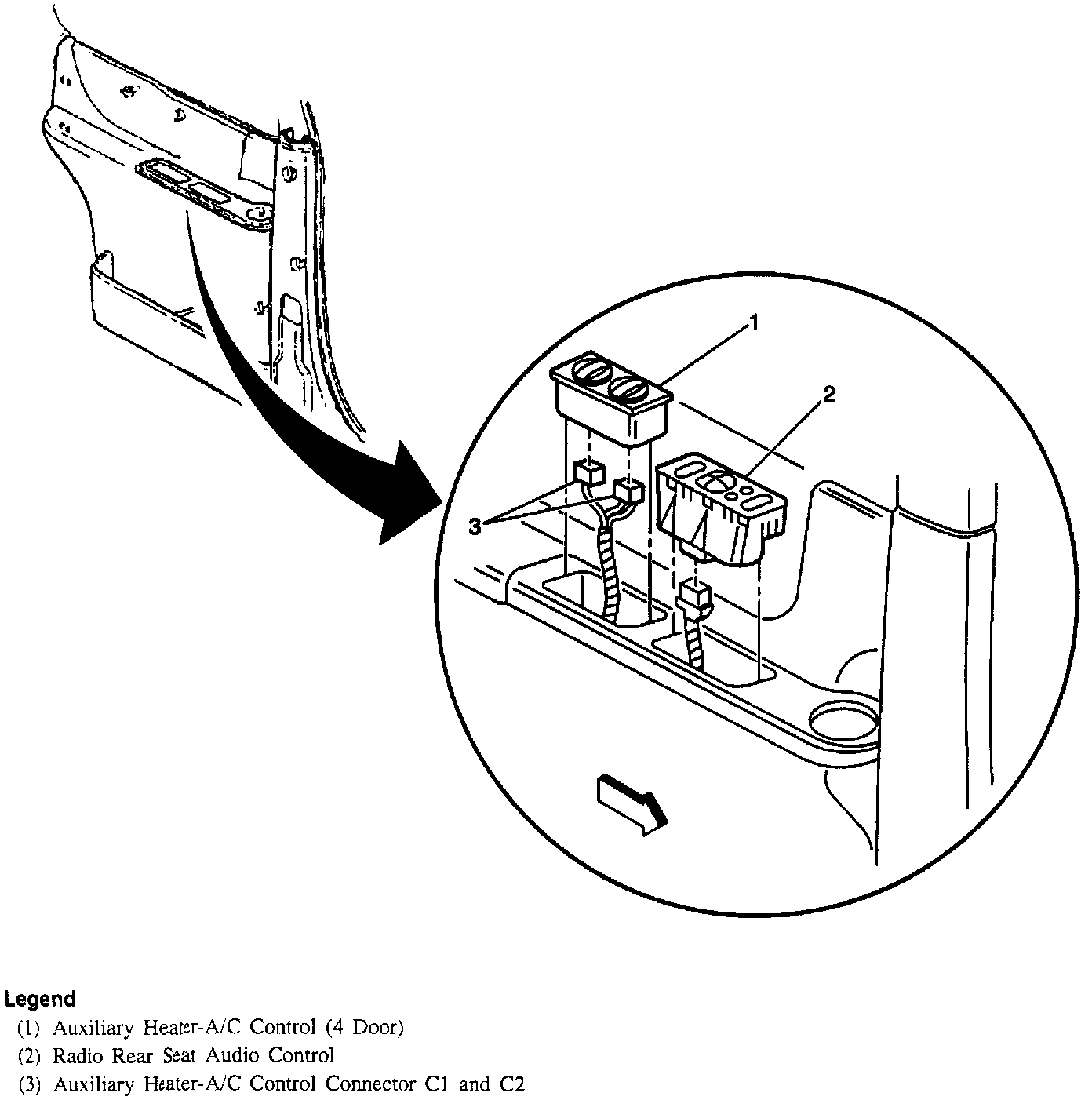 1

2

3

Legend

(1) Auxiliary Heater-A/C Control (4 Door)

(2) Radio Rear Seat Audio Control

(3) Auxiliary Heater-A/C Control Connector C1 and C2