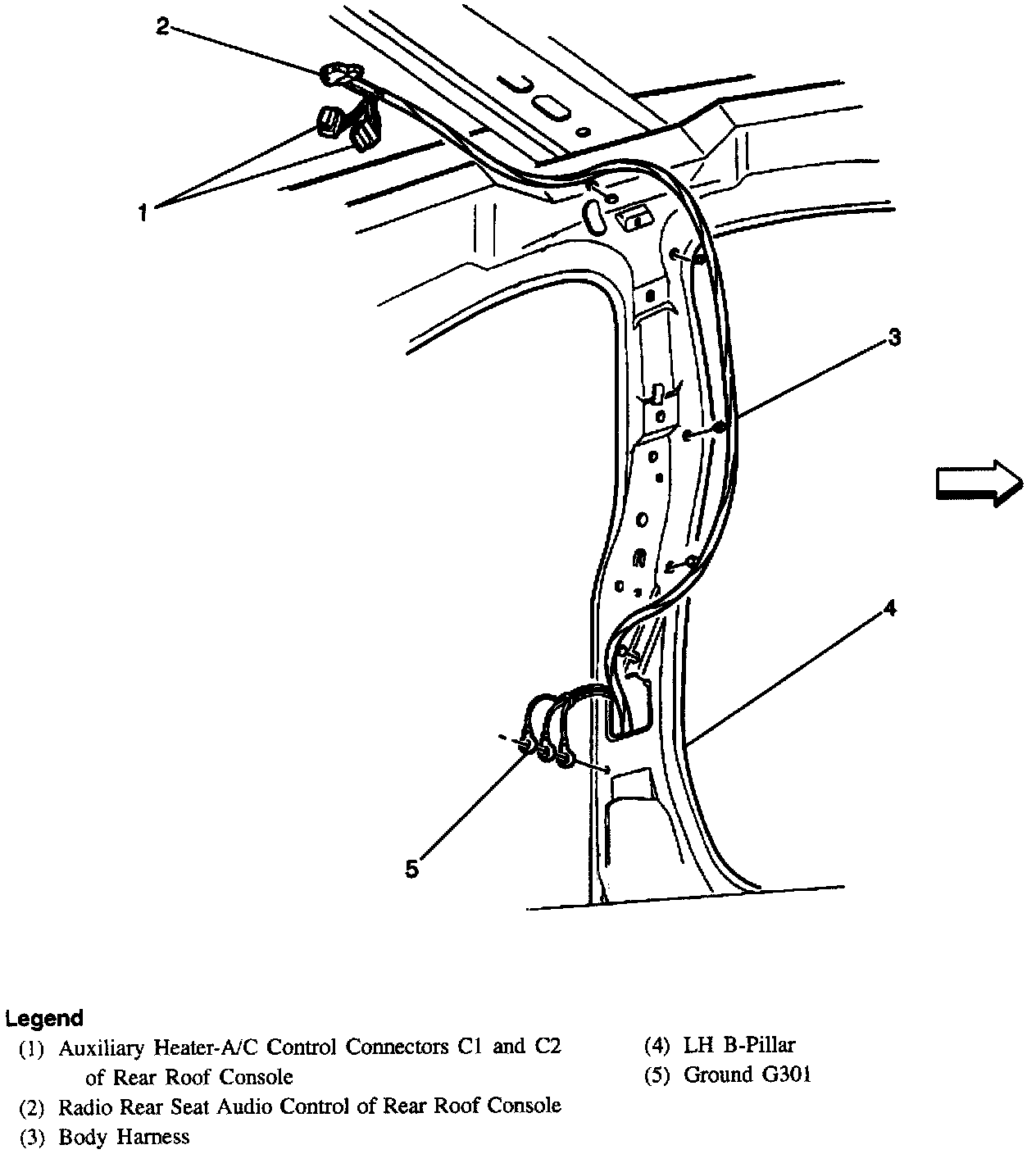 2

1

3

4

5

Legend

(1) Auxiliary Heater-A/C Control Connectors C1 and C2 of Rear Roof Console

(2) Radio Rear Seat Audio Control of Rear Roof Console

(3) Body Harness

(4) LH B-Pillar

(5) Ground G301