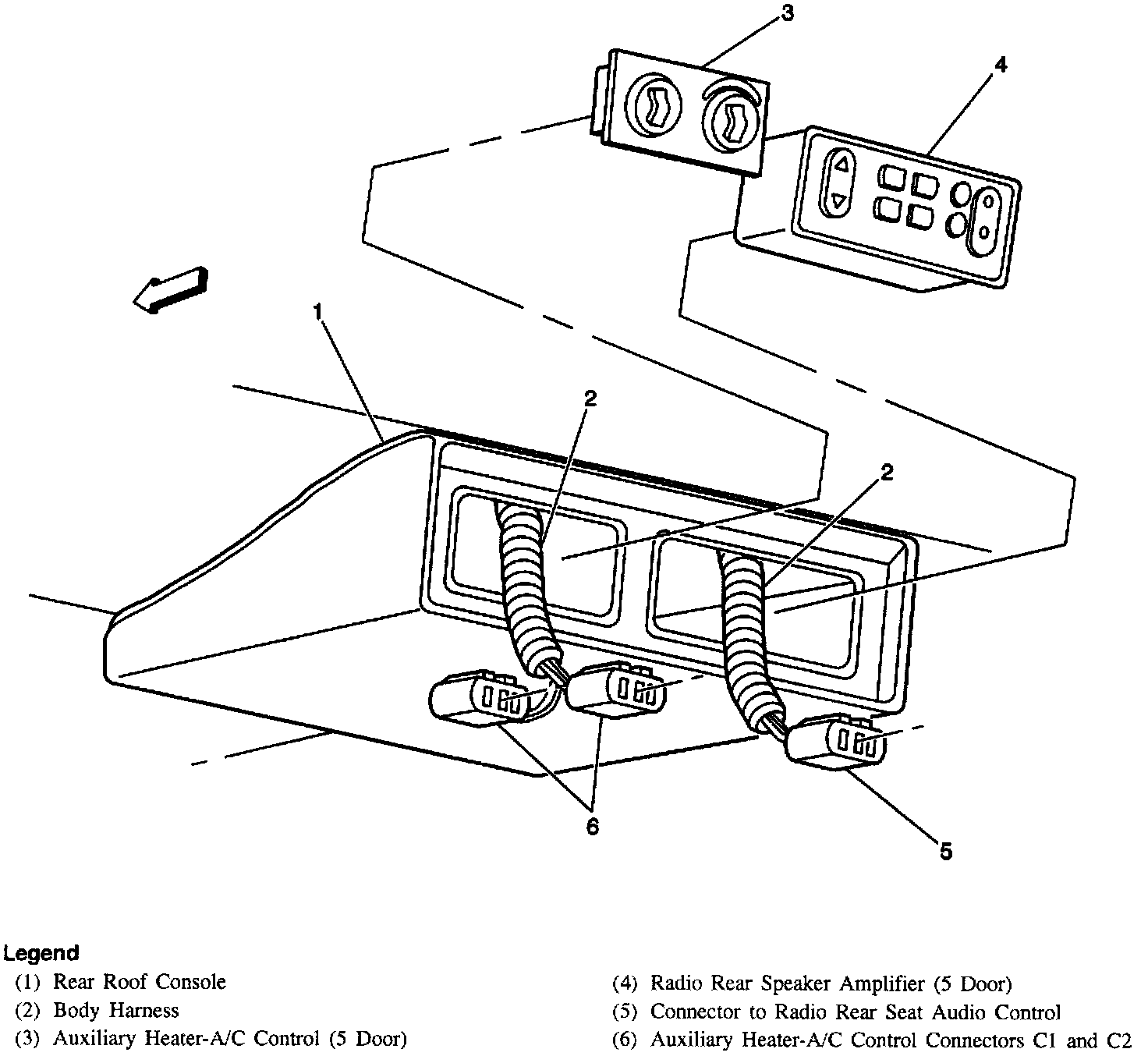 3

4

1

2

2

6

5

Legend
(1) Rear Roof Console
(2) Body Harness
(3) Auxiliary Heater-A/C Control (5 Door)
(4) Radio Rear Speaker Amplifier (5 Door)
(5) Connector to Radio Rear Seat Audio Control
(6) Auxiliary Heater-A/C Control Connectors C1 and C2