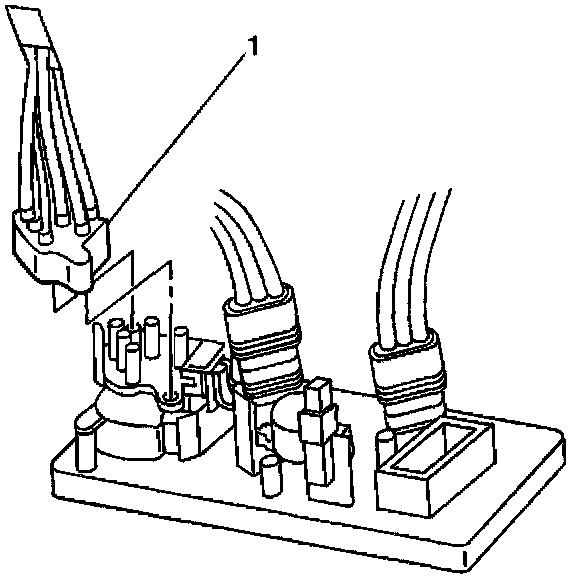 1