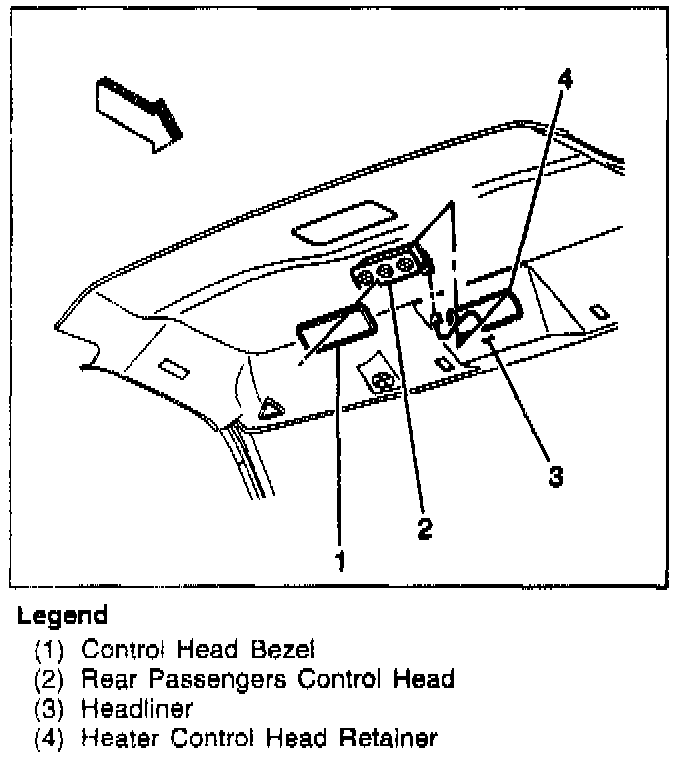 4

3

2

1

Legend
(1) Control Head Bezel
(2) Rear Passengers Control Head
(3) Headliner
(4) Heater Control Head Retainer