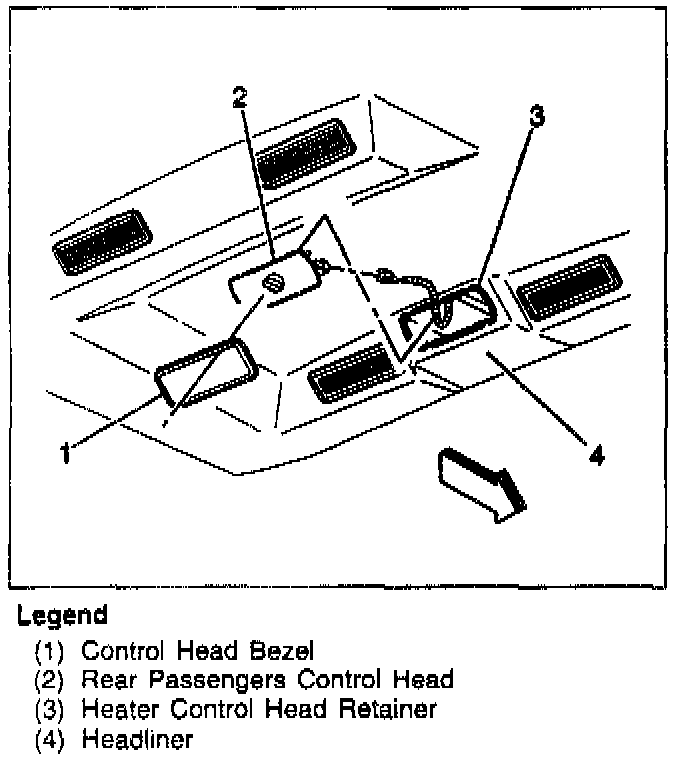 2
3
1
4

Legend
(1) Control Head Bezel
(2) Rear Passengers Control Head
(3) Heater Control Head Retainer
(4) Headliner