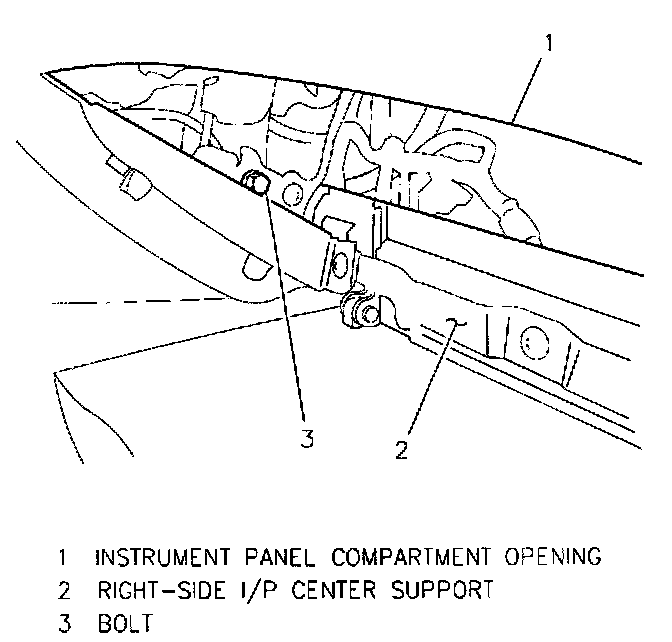 1

3

2

1 INSTRUMENT PANEL COMPARTMENT OPENING
2 RIGHT-SIDE I/P CENTER SUPPORT
3 BOLT