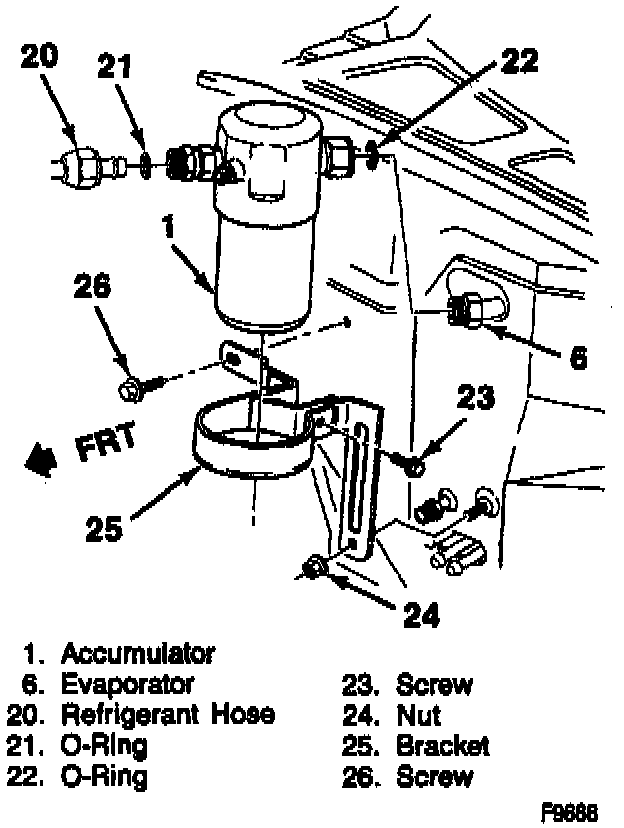 20
21
22
1
26
6
23
FRT
25
24

1. Accumulator
6. Evaporator
20. Refrigerant Hose
21. O-Ring
22. O-Ring

23. Screw
24. Nut
25. Bracket
26. Screw

F9686