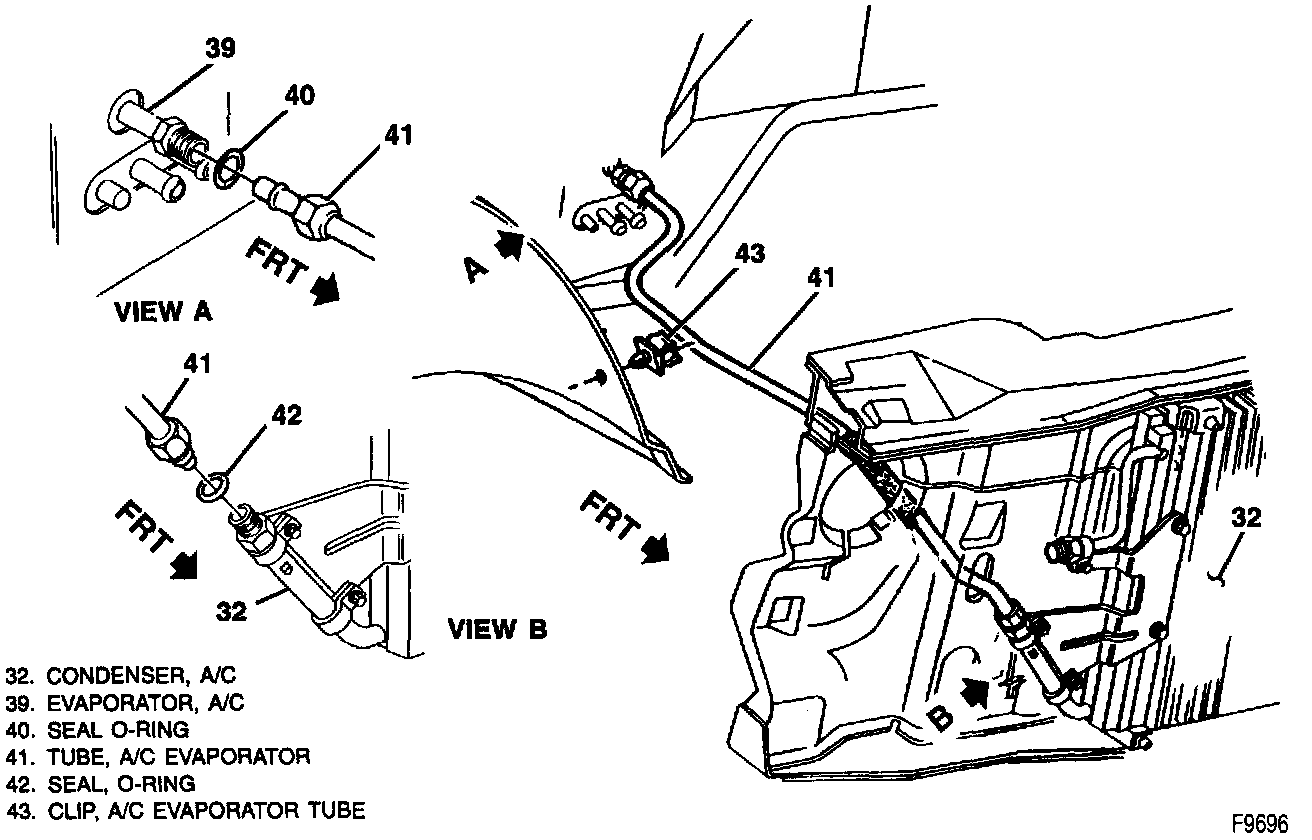 39
40
41
FRT
VIEW A
41
42
FRT
32
VIEW B
A
43
41
FRT
32
B

32. CONDENSER, A/C
39. EVAPORATOR, A/C
40. SEAL O-RING
41. TUBE, A/C EVAPORATOR
42. SEAL, O-RING
43. CLIP, A/C EVAPORATOR TUBE

F9696