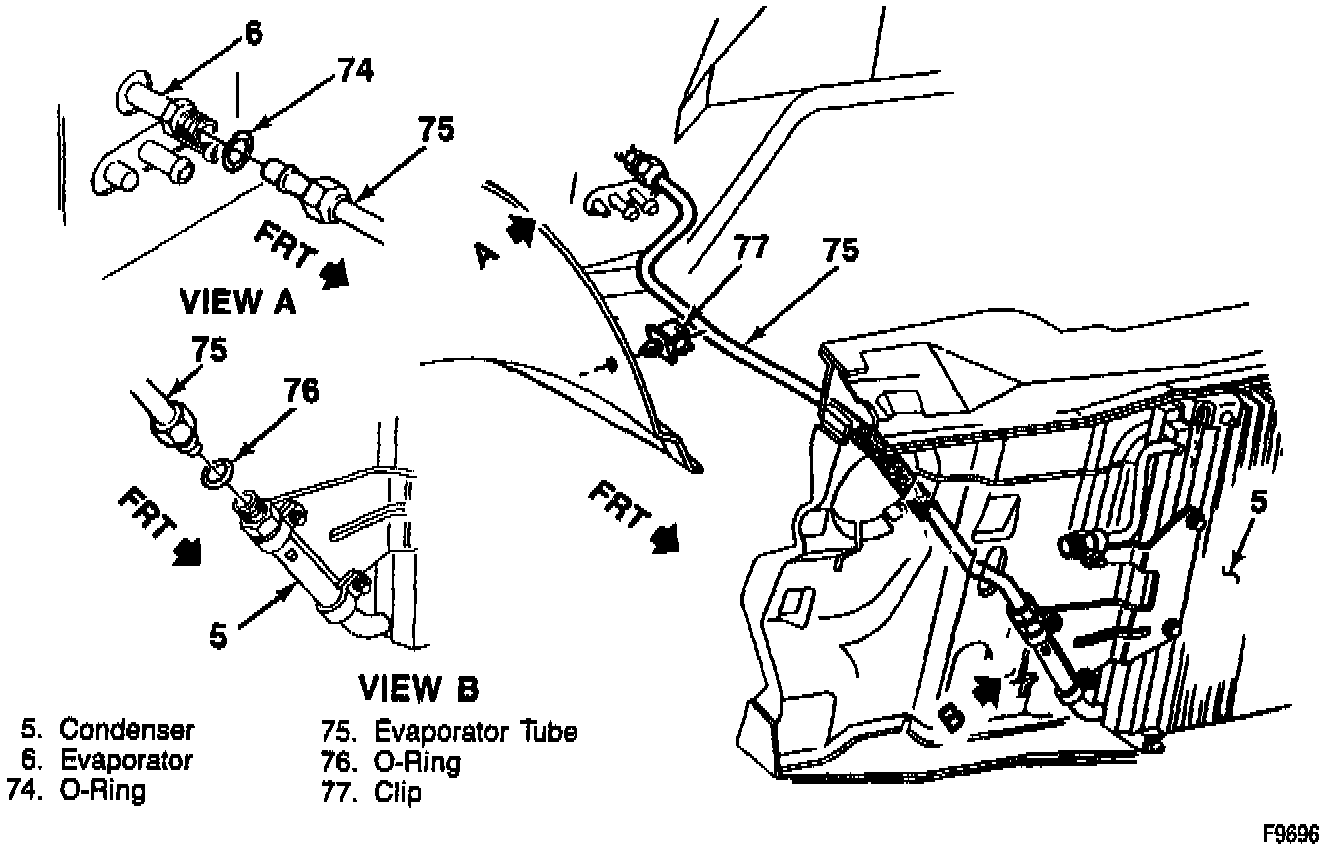 6
74
75
FRT
VIEW A
75
76
FRT
5
VIEW B
A
77
75
FRT
5
B

5. Condenser
6. Evaporator
74. O-Ring
75. Evaporator Tube
76. O-Ring
77. Clip

F9696