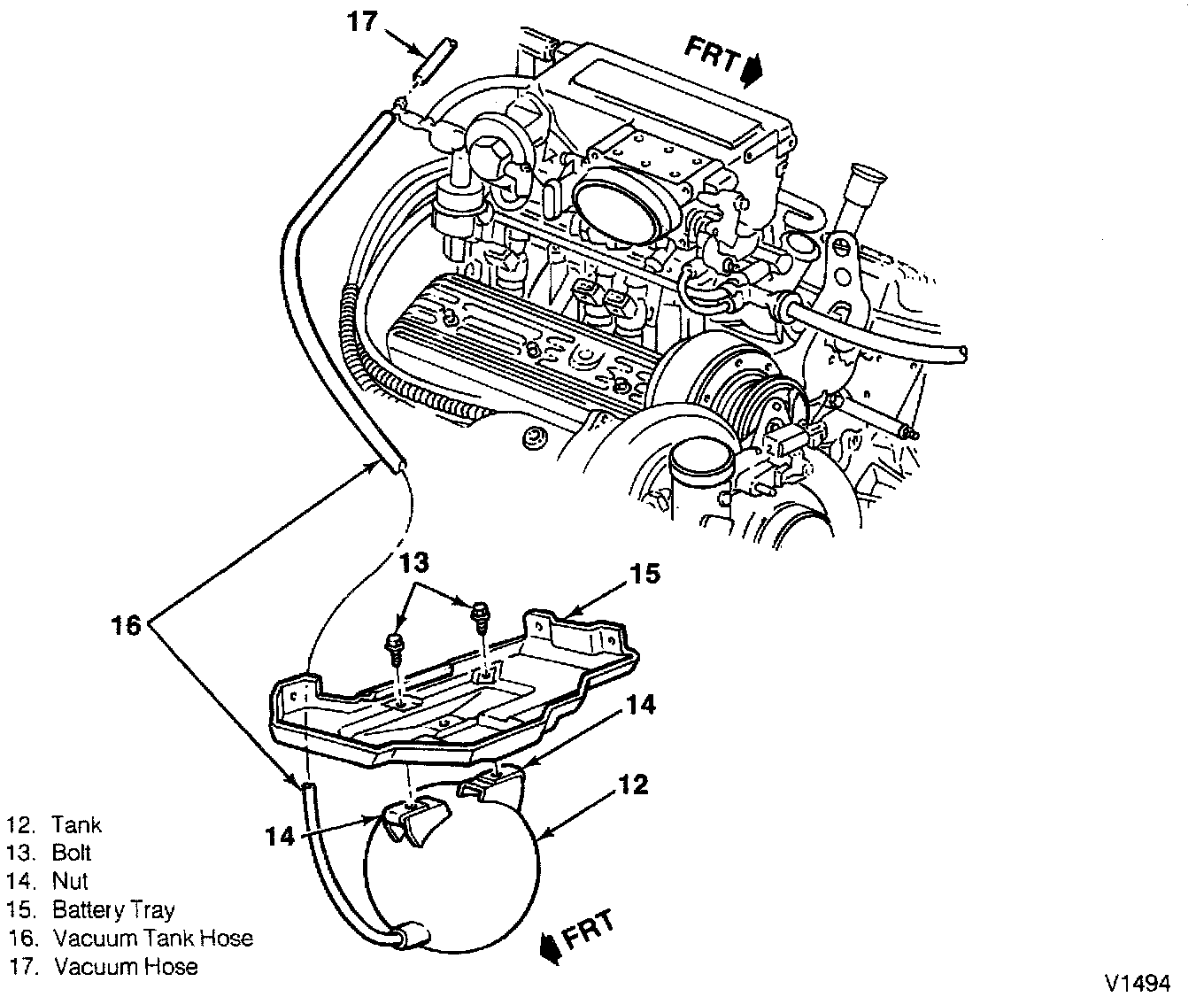 17

FRT

13

15

16

14

12

14

FRT

12. Tank
13. Bolt
14. Nut
15. Battery Tray
16. Vacuum Tank Hose
17. Vacuum Hose

V1494