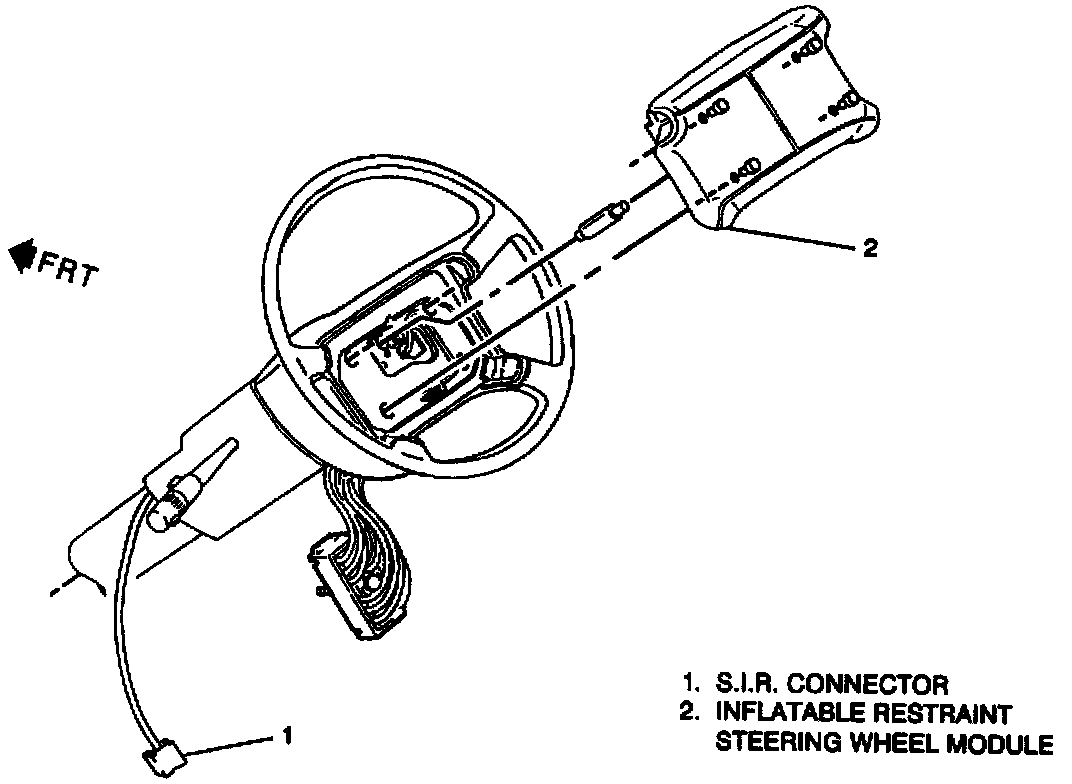 FRT

2

1

1. S.I.R. CONNECTOR
2. INFLATABLE RESTRAINT STEERING WHEEL MODULE