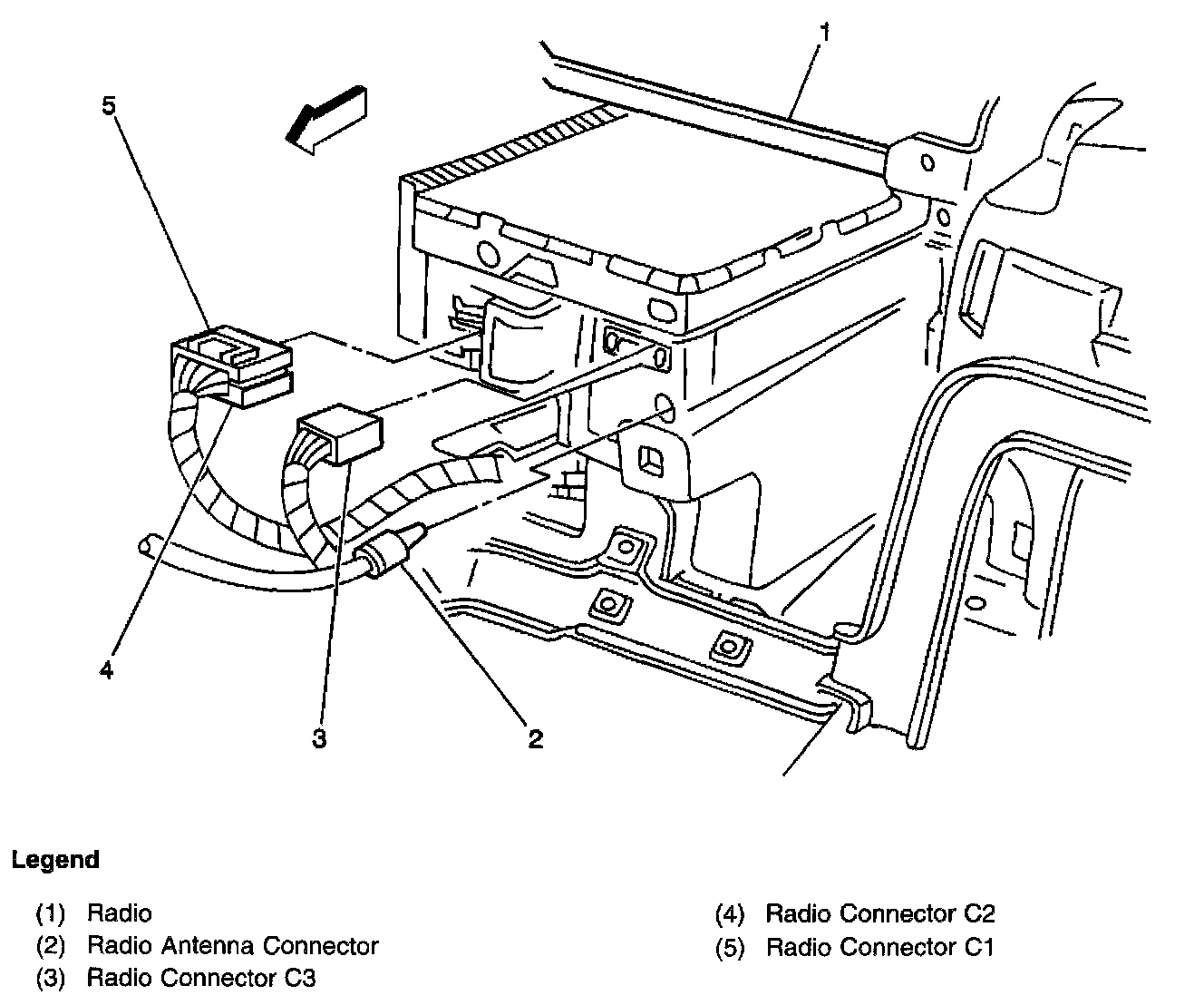 1

5

4

3

2

Legend

(1) Radio
(2) Radio Antenna Connector
(3) Radio Connector C3

(4) Radio Connector C2
(5) Radio Connector C1