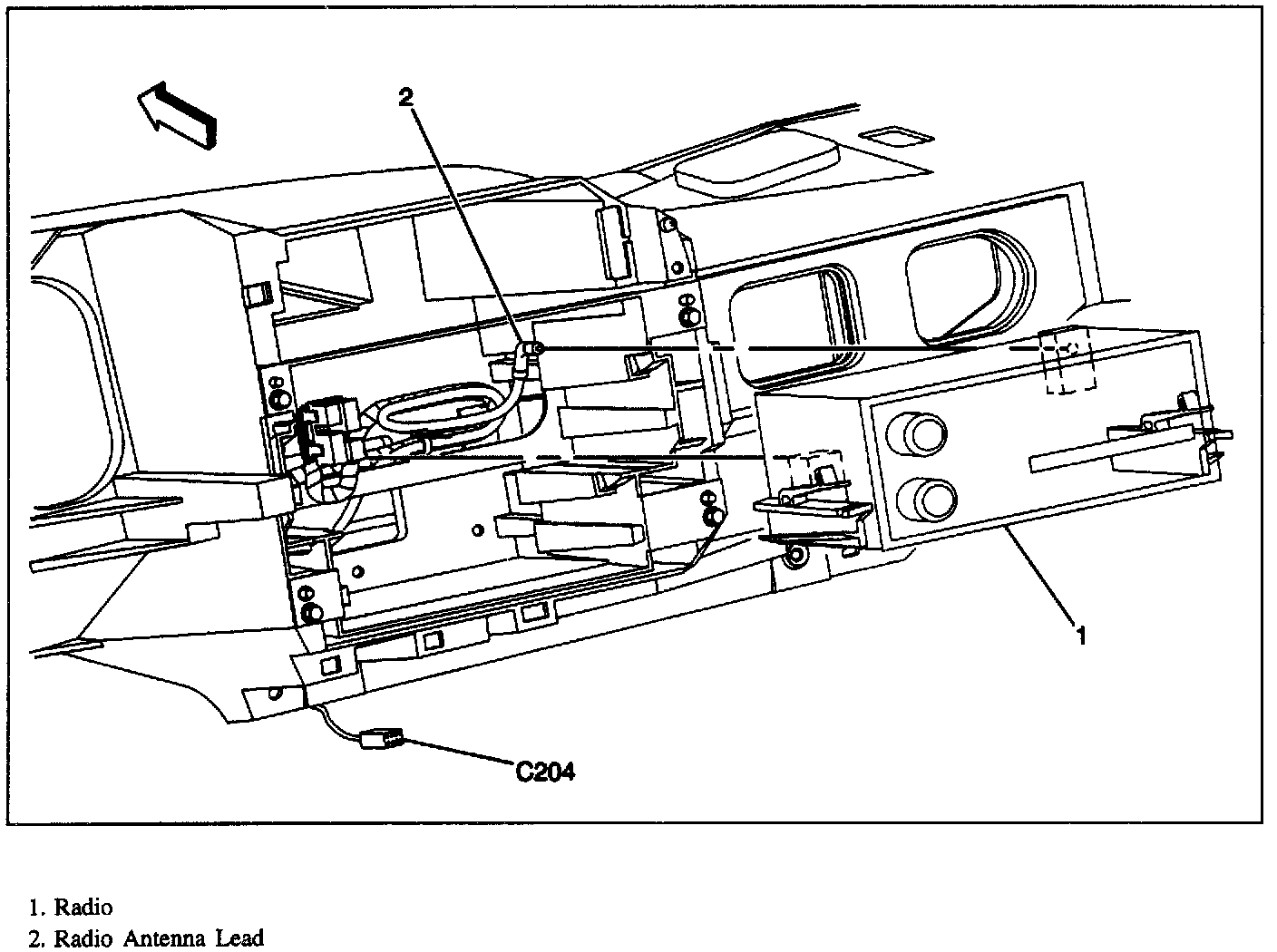 2

1

C204

1. Radio
2. Radio Antenna Lead