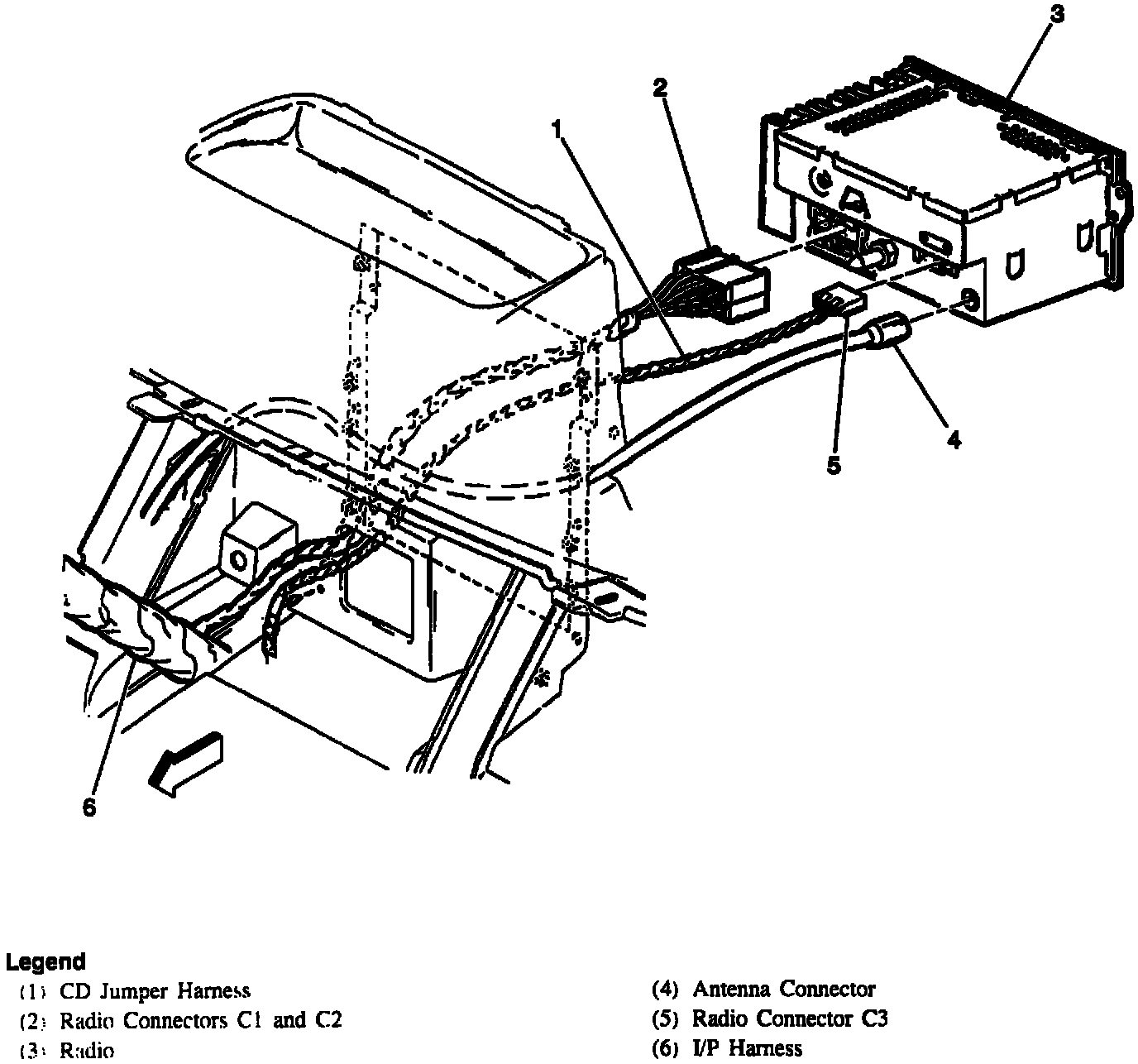 3
2
1
4
5
6

Legend
(1) CD Jumper Harness
(2) Radio Connectors C1 and C2
(3) Radio
(4) Antenna Connector
(5) Radio Connector C3
(6) I/P Harness