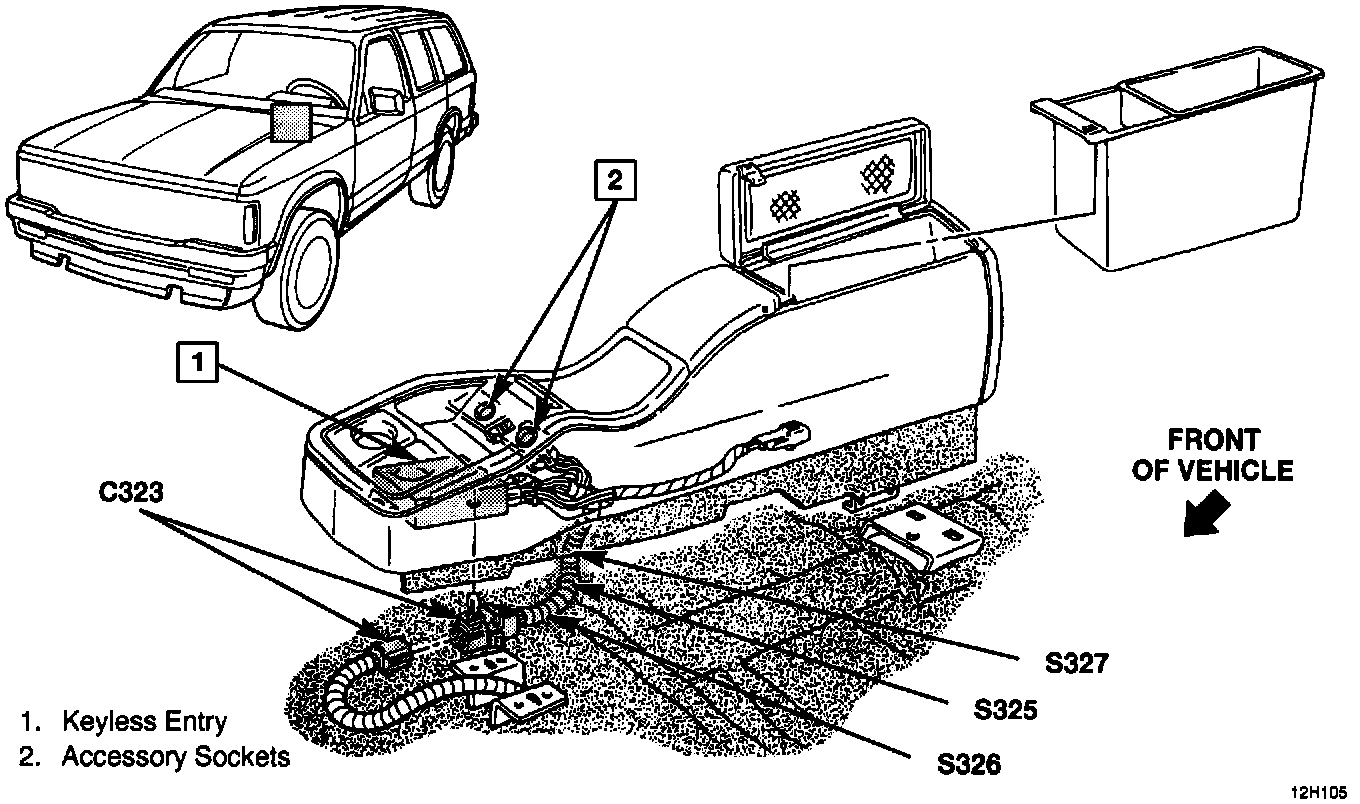 2

1

FRONT OF VEHICLE

C323

S327

S325

S326

1. Keyless Entry
2. Accessory Sockets

12H105