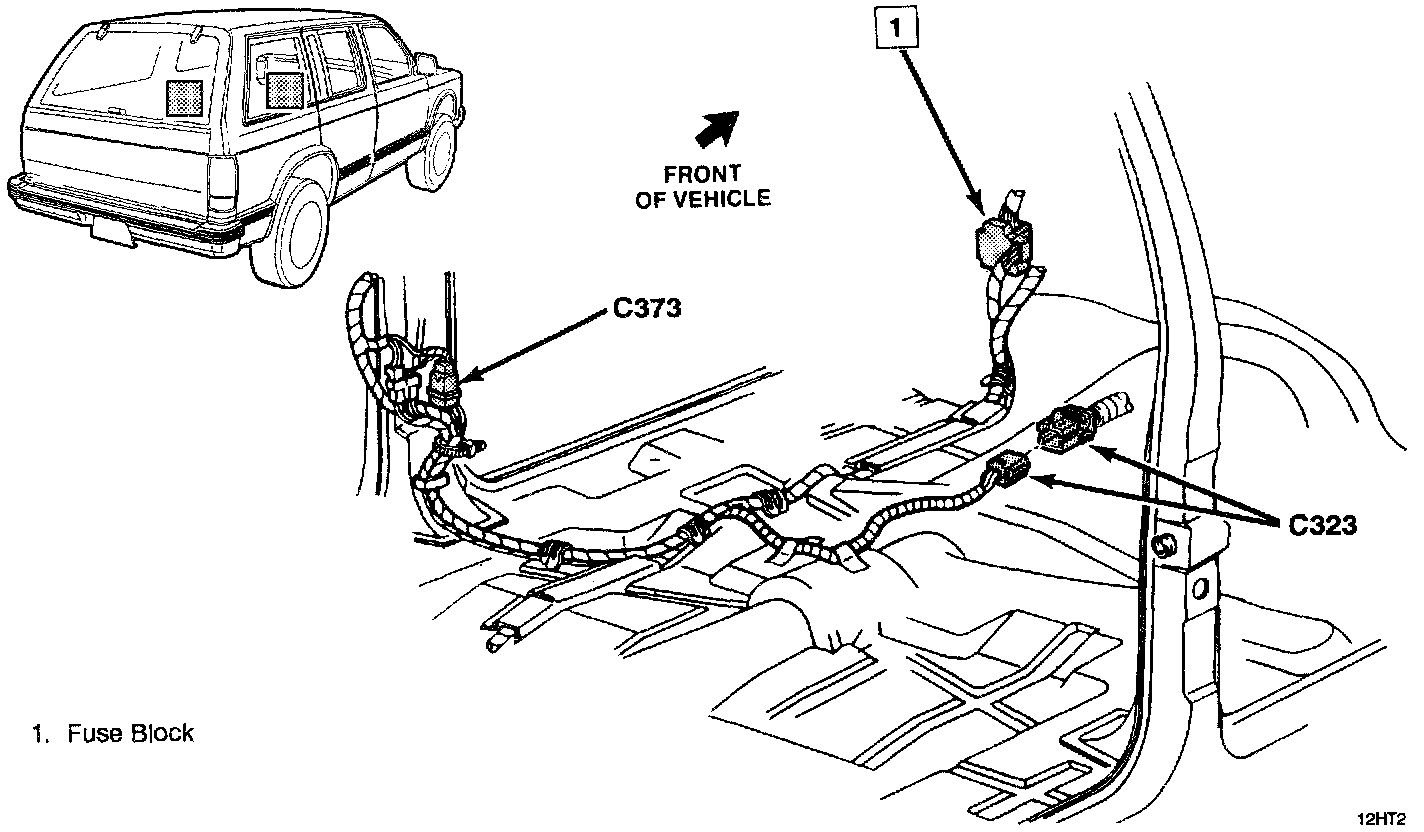 1

FRONT
OF VEHICLE

C373

C323

1. Fuse Block

12HT2