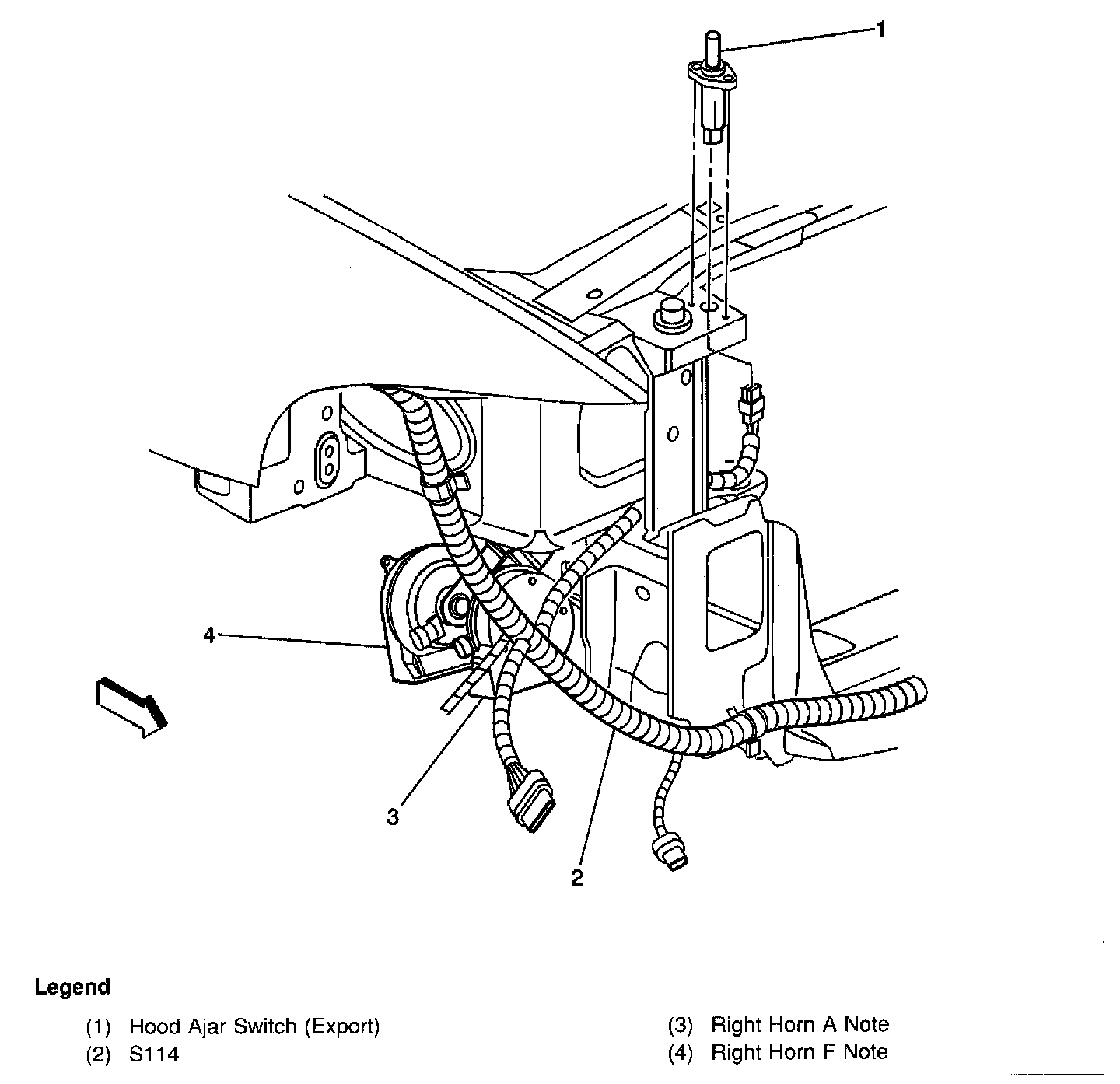 1

4

3

2

Legend

(1) Hood Ajar Switch (Export)
(2) S114

(3) Right Horn A Note
(4) Right Horn F Note