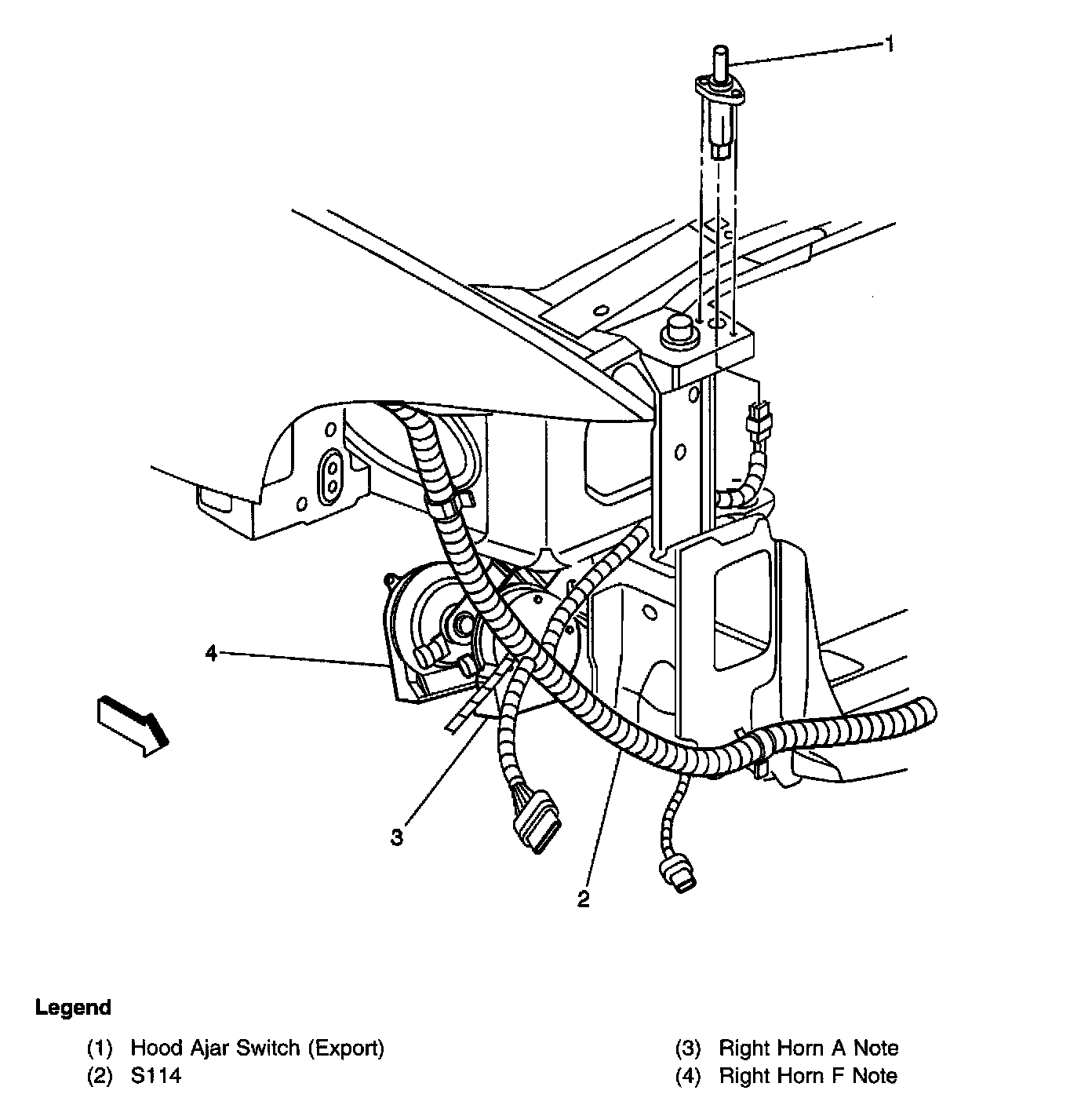 1

4

3

2

Legend

(1) Hood Ajar Switch (Export)
(2) S114

(3) Right Horn A Note
(4) Right Horn F Note