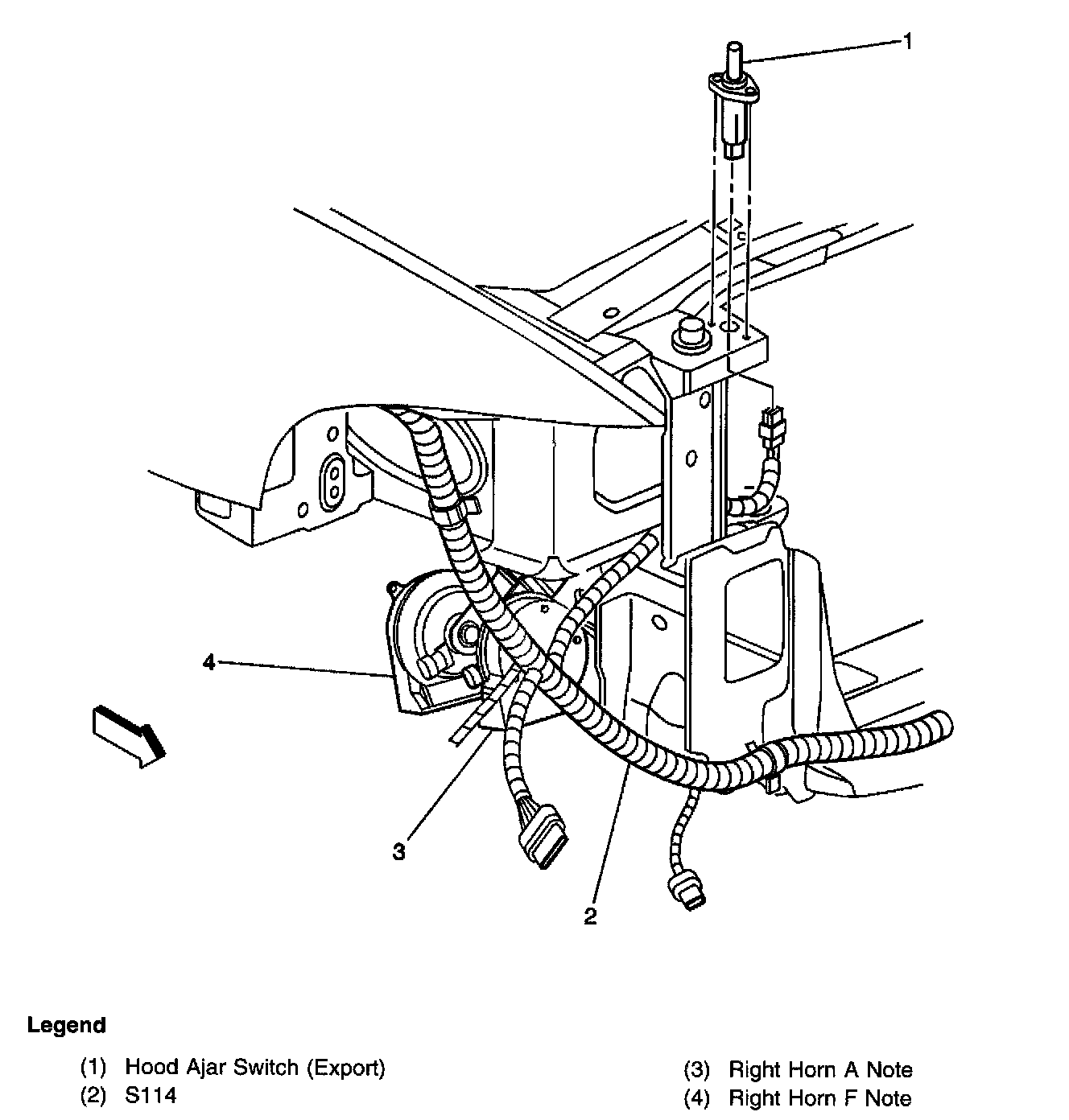 1

4

3

2

Legend

(1) Hood Ajar Switch (Export)
(2) S114

(3) Right Horn A Note
(4) Right Horn F Note