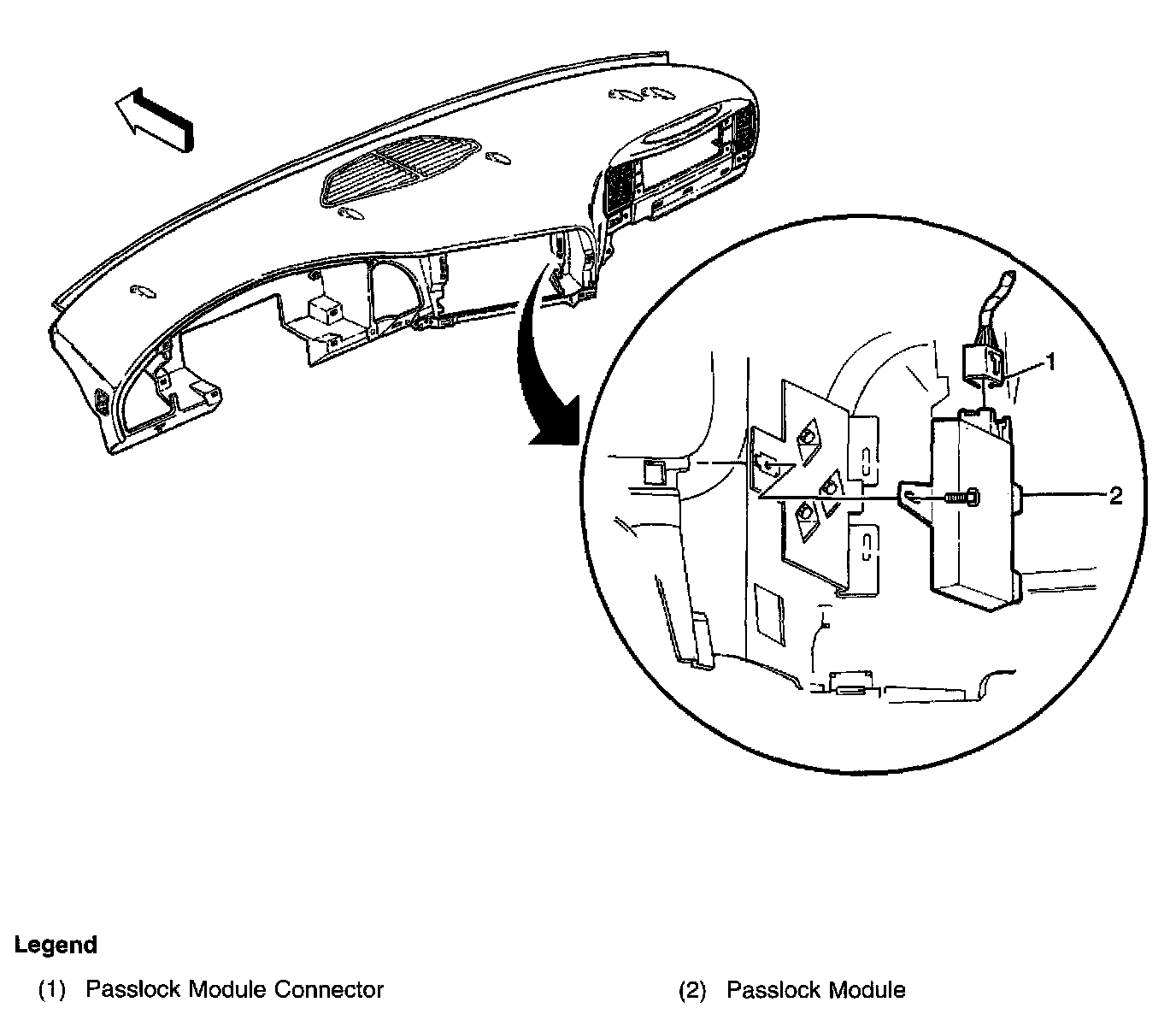 1

2

Legend

(1) Passlock Module Connector

(2) Passlock Module