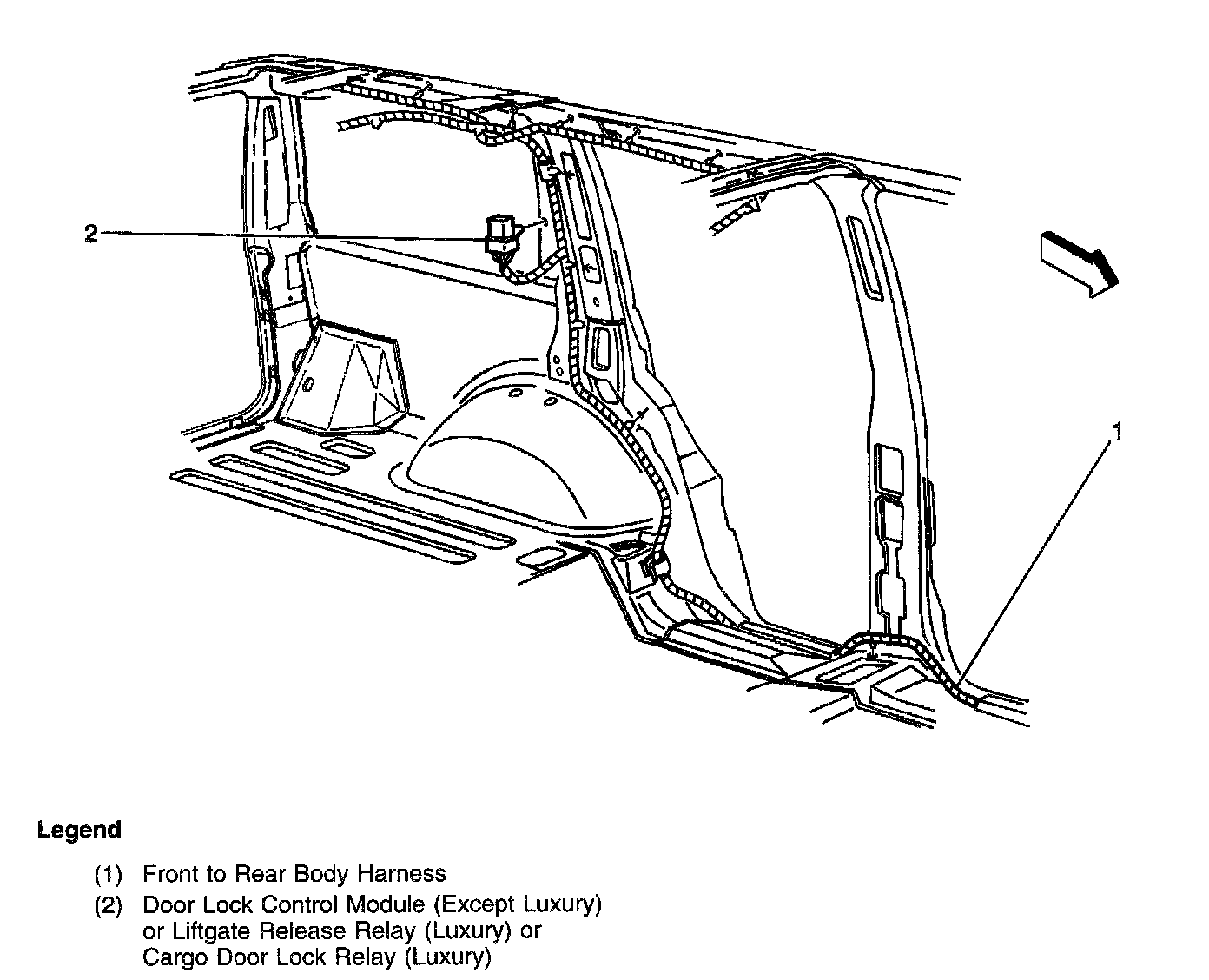 2

1

Legend

(1) Front to Rear Body Harness

(2) Door Lock Control Module (Except Luxury) or Liftgate Release Relay (Luxury) or Cargo Door Lock Relay (Luxury)