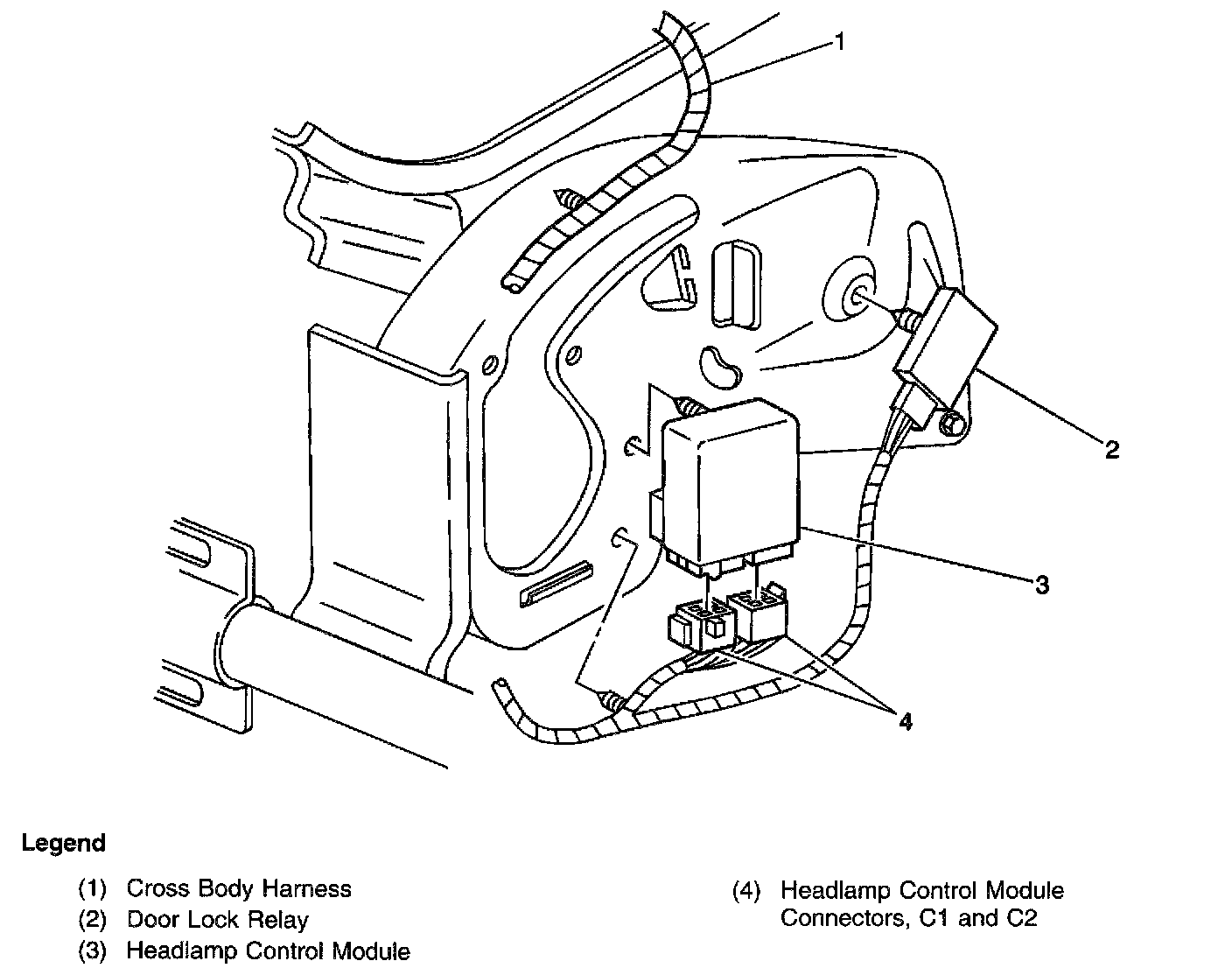 1
2
3
4

Legend

(1) Cross Body Harness
(2) Door Lock Relay
(3) Headlamp Control Module

(4) Headlamp Control Module Connectors, C1 and C2