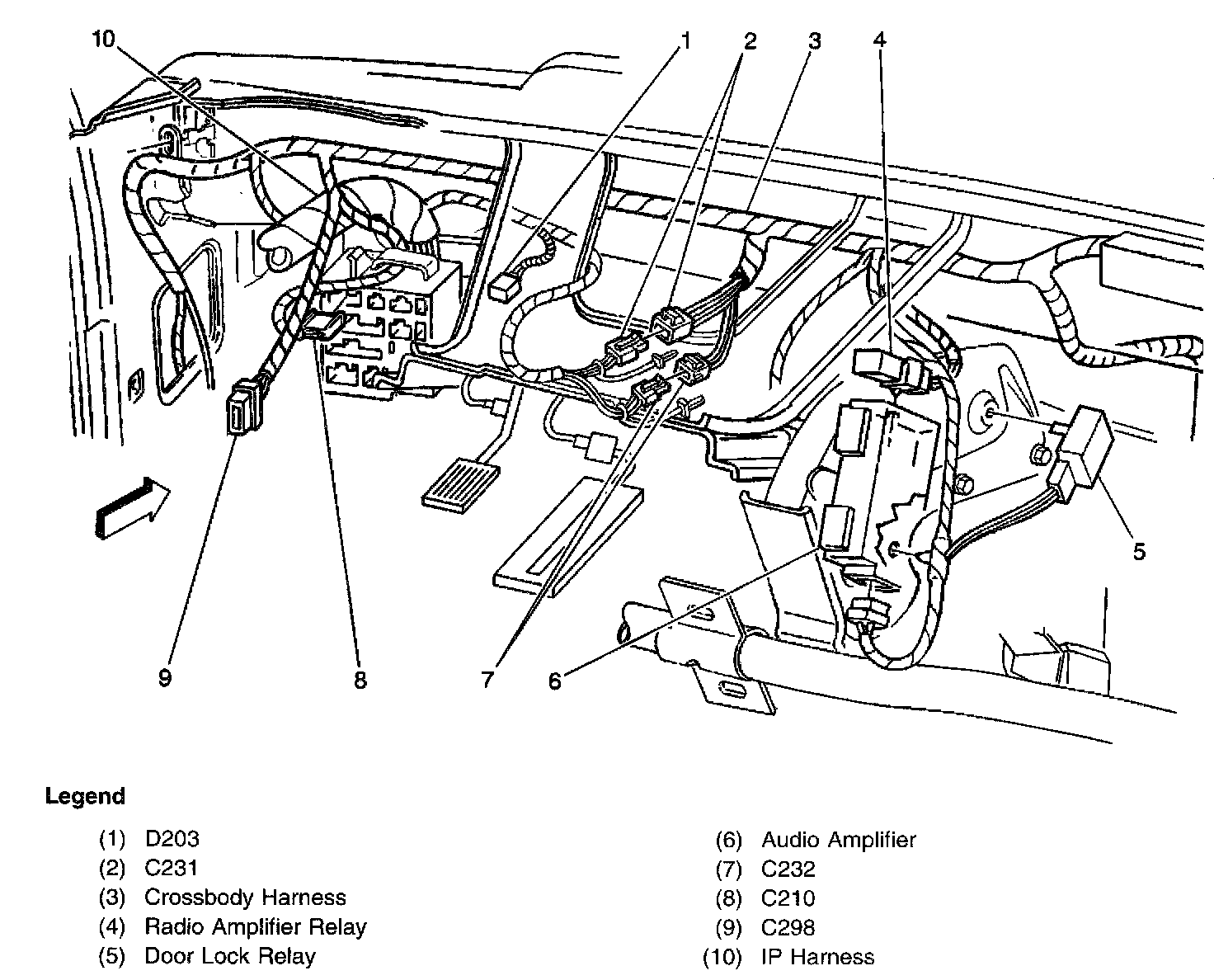 10
1
2
3
4
5
9
8
7
6

Legend

(1) D203
(2) C231
(3) Crossbody Harness
(4) Radio Amplifier Relay
(5) Door Lock Relay

(6) Audio Amplifier
(7) C232
(8) C210
(9) C298
(10) IP Harness