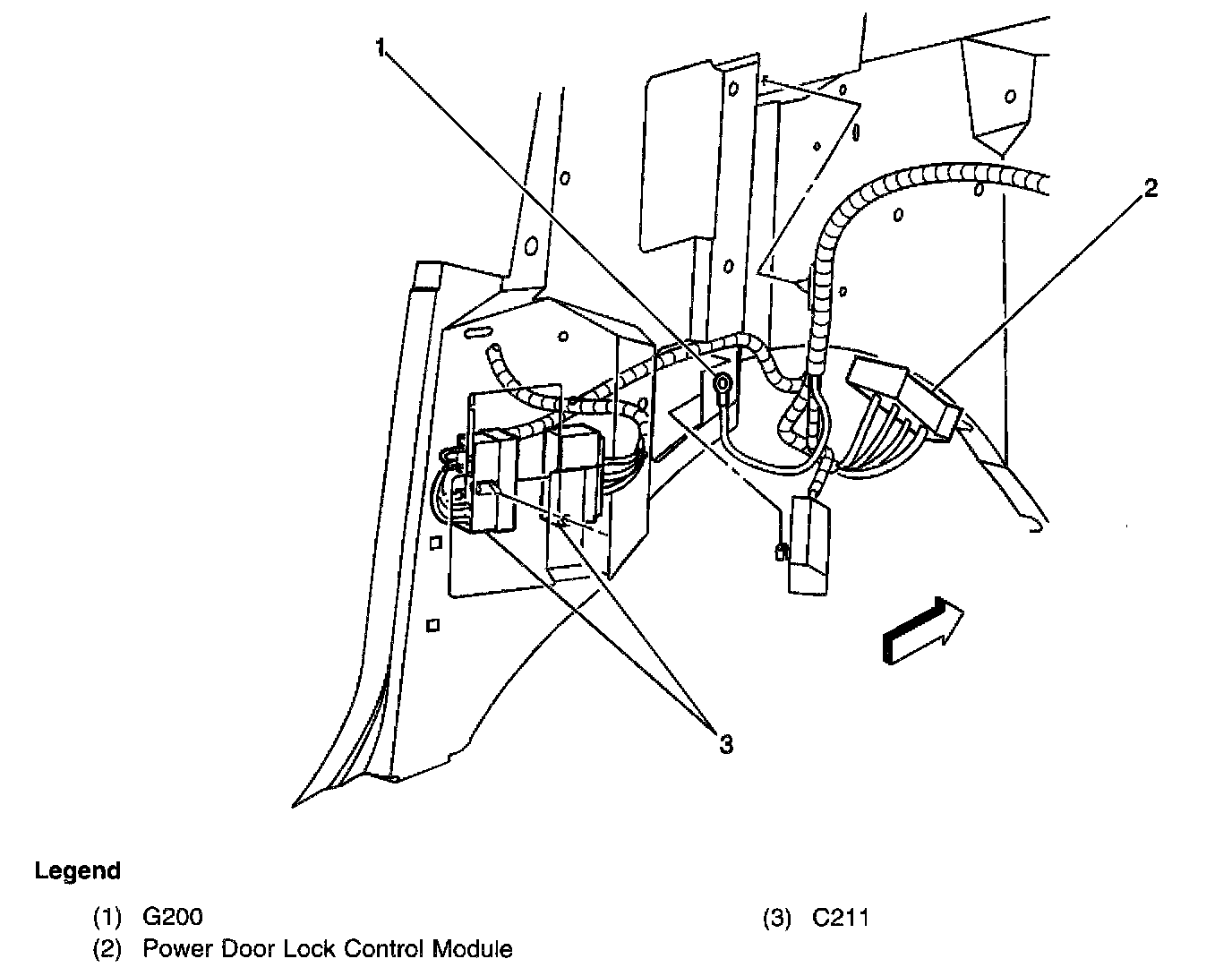 1

2

3

Legend

(1) G200
(2) Power Door Lock Control Module
(3) C211