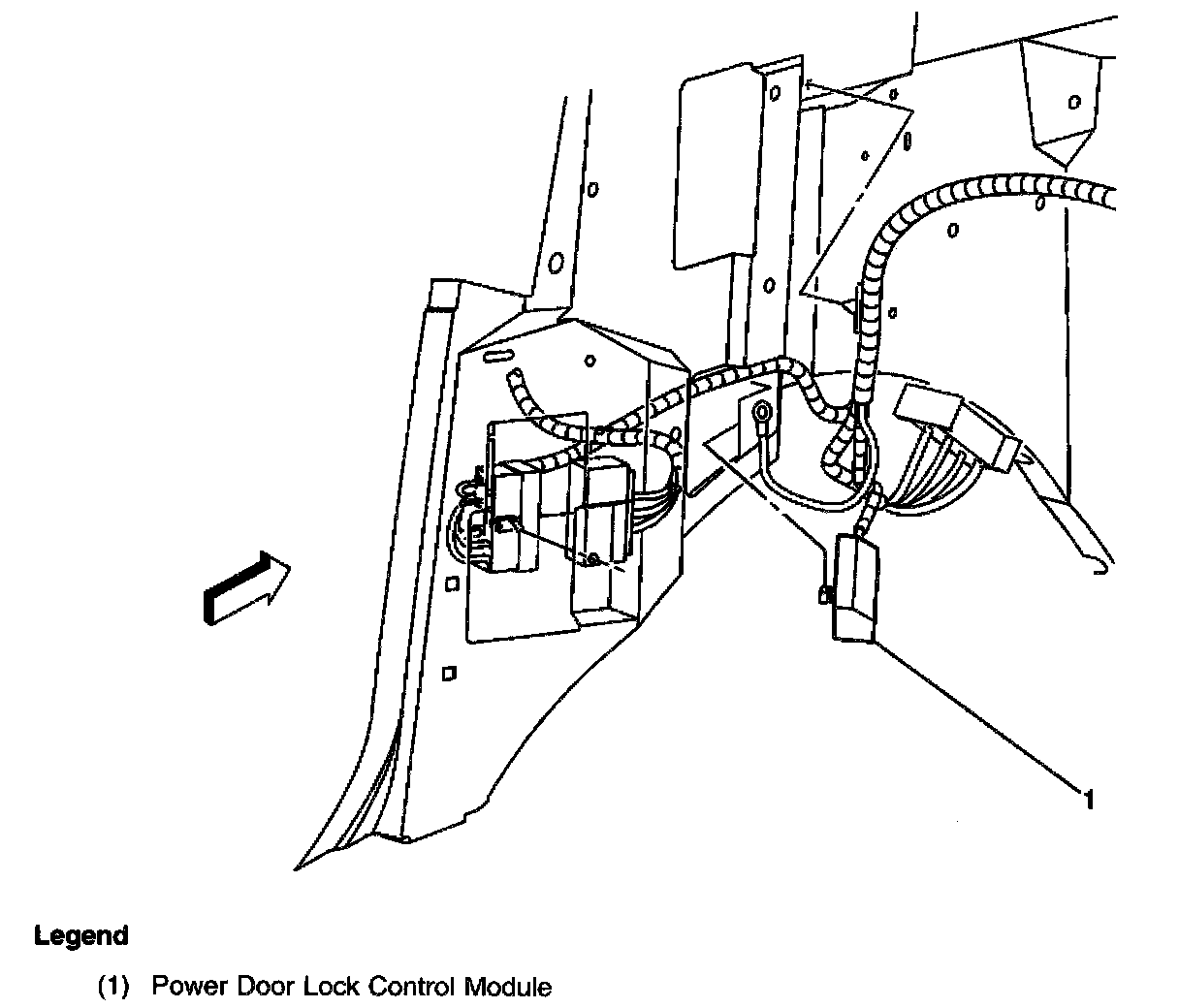 1

Legend

(1) Power Door Lock Control Module