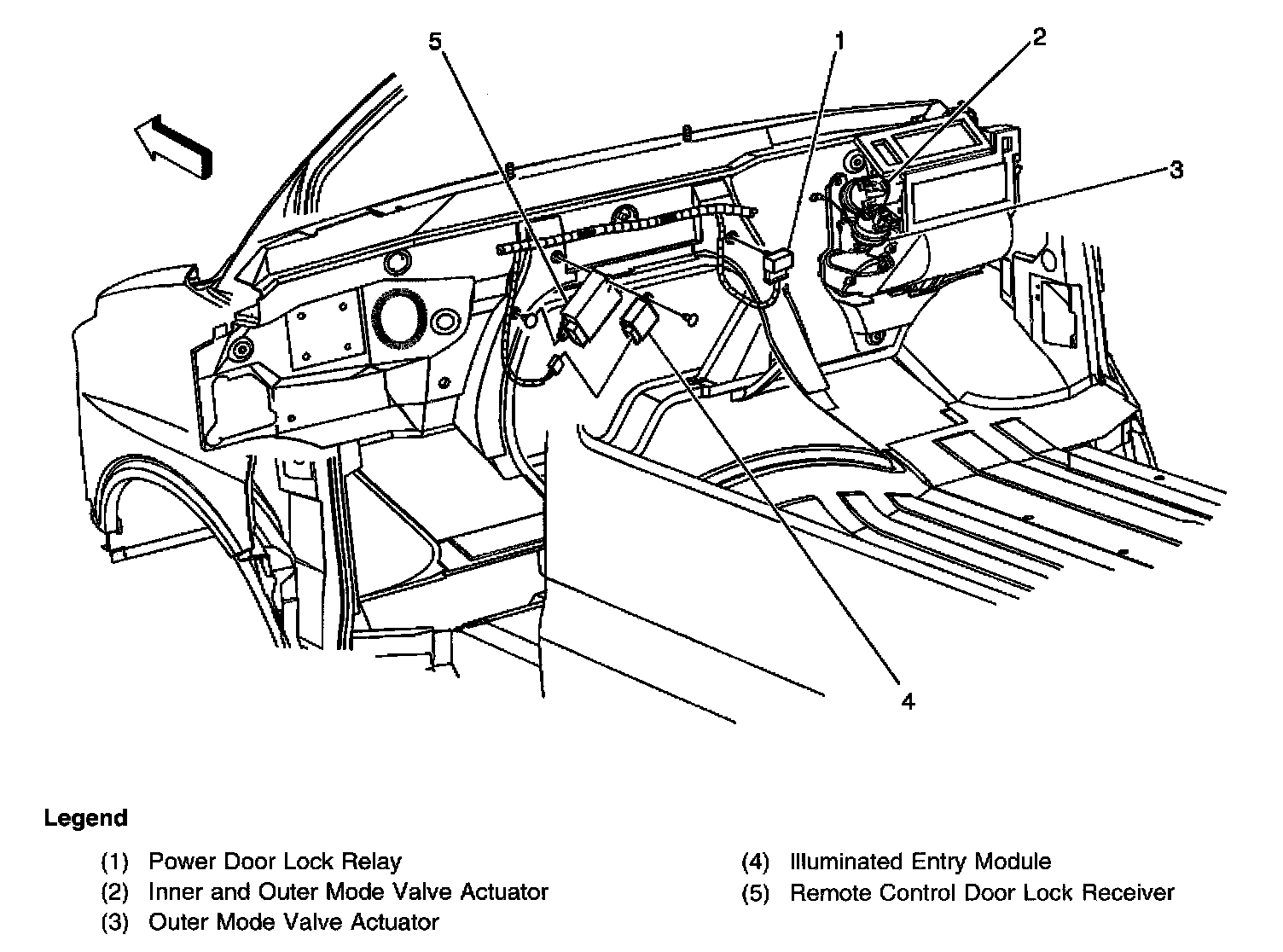 5
1
2
3
4

Legend

(1) Power Door Lock Relay
(2) Inner and Outer Mode Valve Actuator
(3) Outer Mode Valve Actuator

(4) Illuminated Entry Module
(5) Remote Control Door Lock Receiver