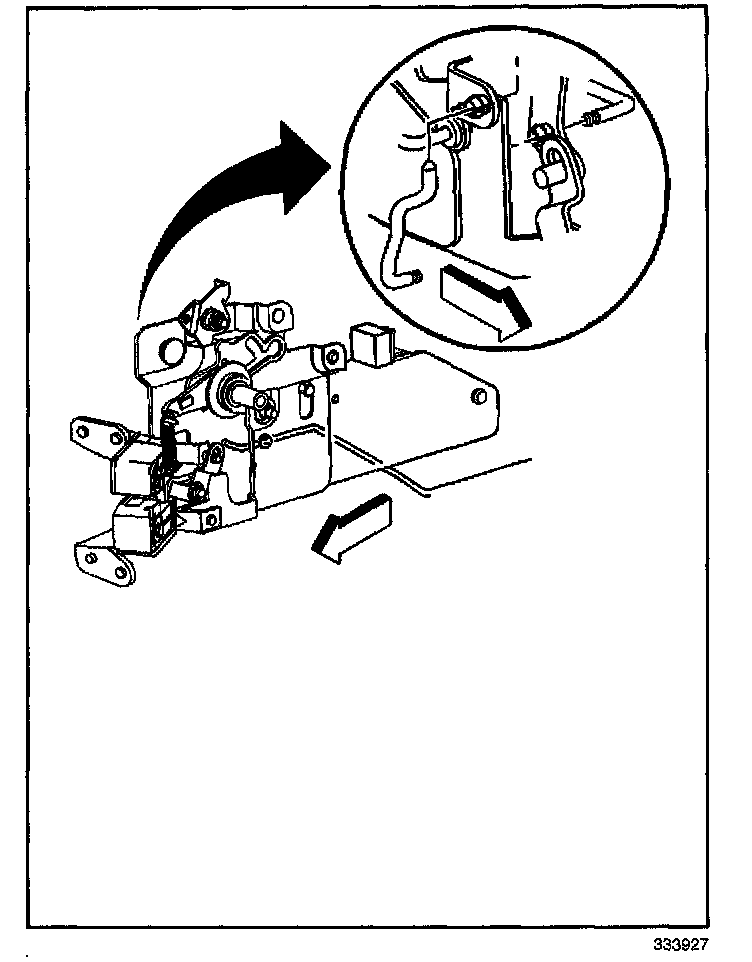 333927