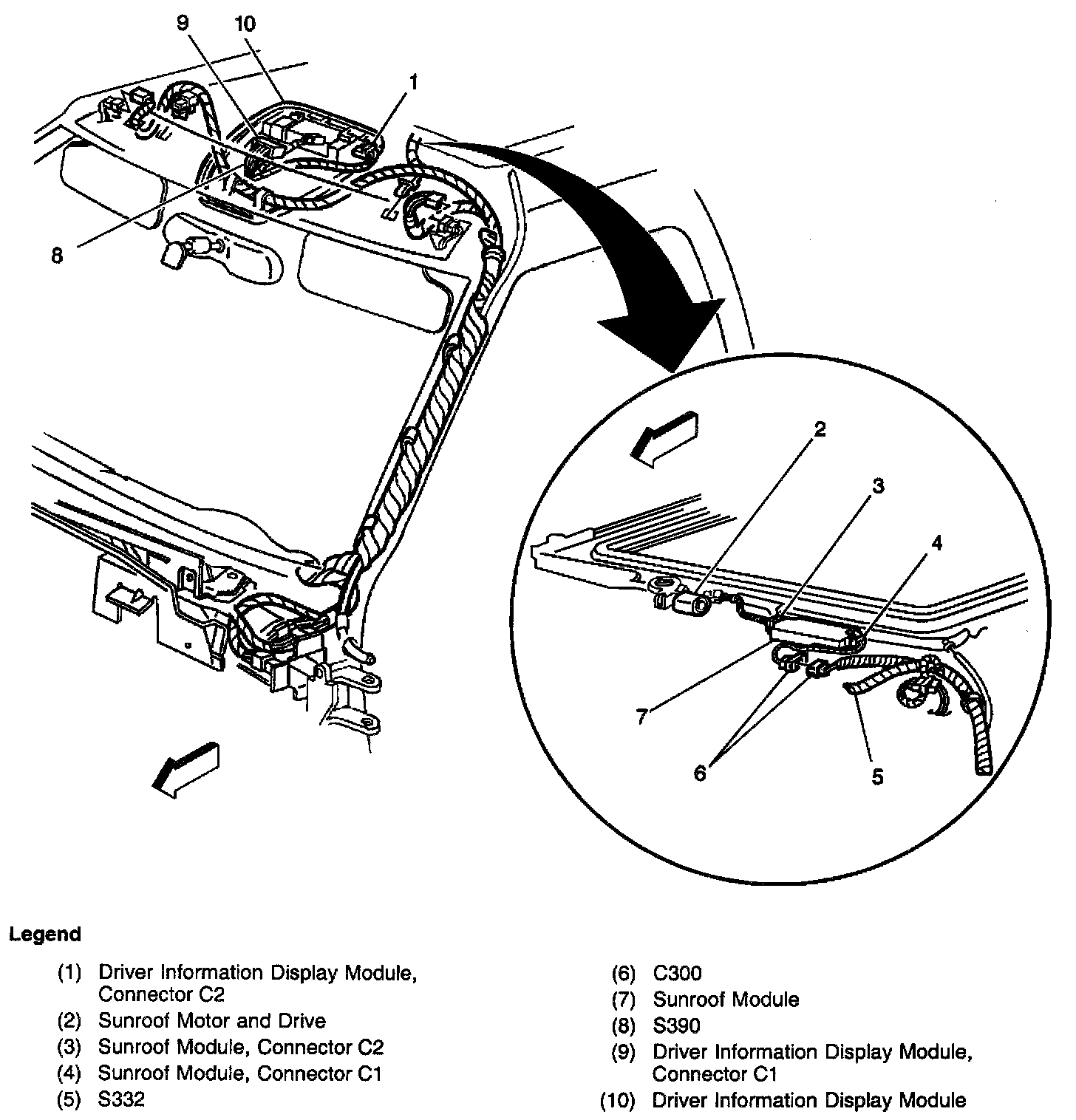 9
10
1
8
2
3
4
7
6
5

Legend

(1) Driver Information Display Module, Connector C2
(2) Sunroof Motor and Drive
(3) Sunroof Module, Connector C2
(4) Sunroof Module, Connector C1
(5) S332

(6) C300
(7) Sunroof Module
(8) S390
(9) Driver Information Display Module, Connector C1
(10) Driver Information Display Module