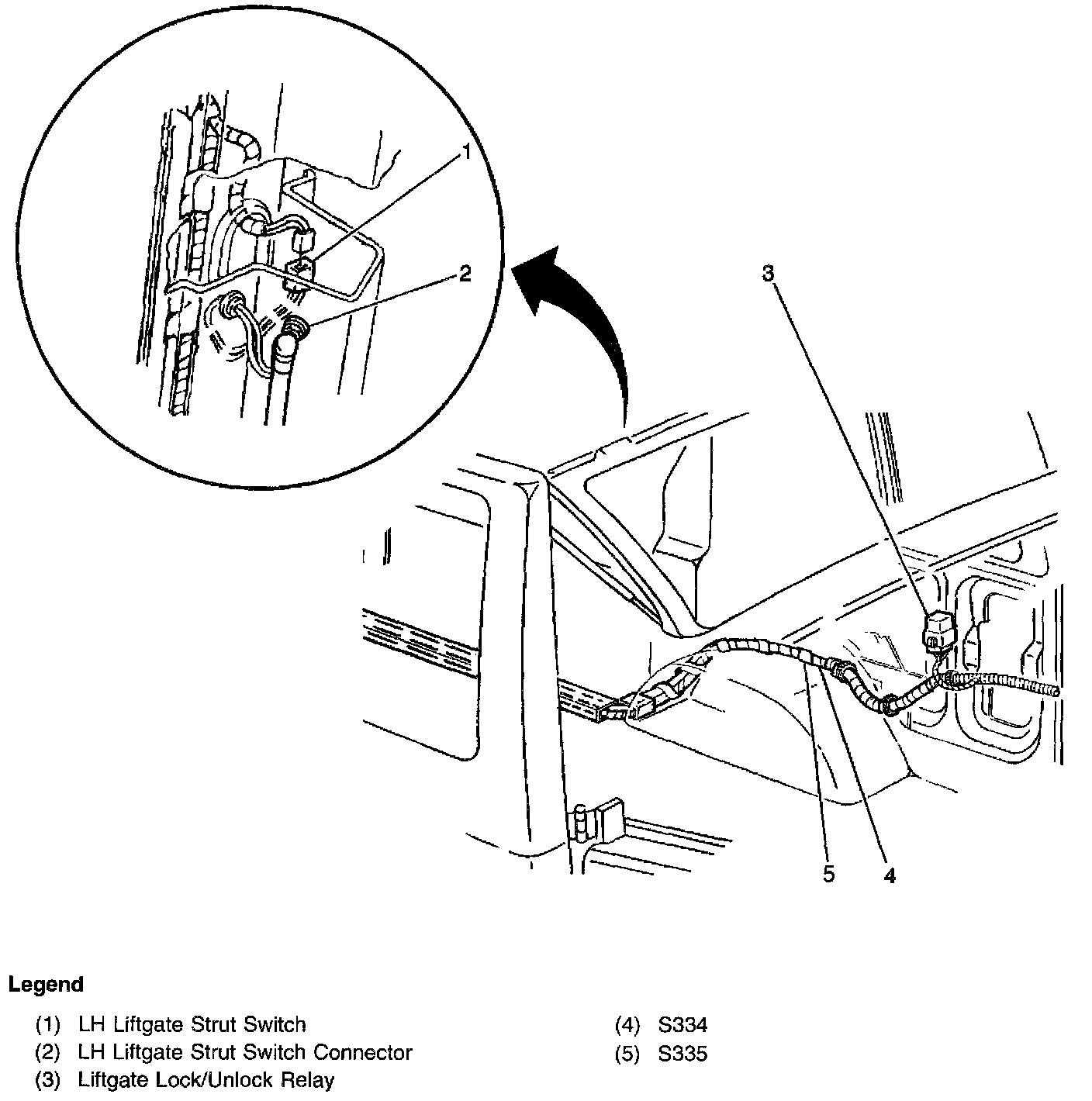 1

2

3

5

4

Legend

(1) LH Liftgate Strut Switch
(2) LH Liftgate Strut Switch Connector
(3) Liftgate Lock/Unlock Relay

(4) S334
(5) S335