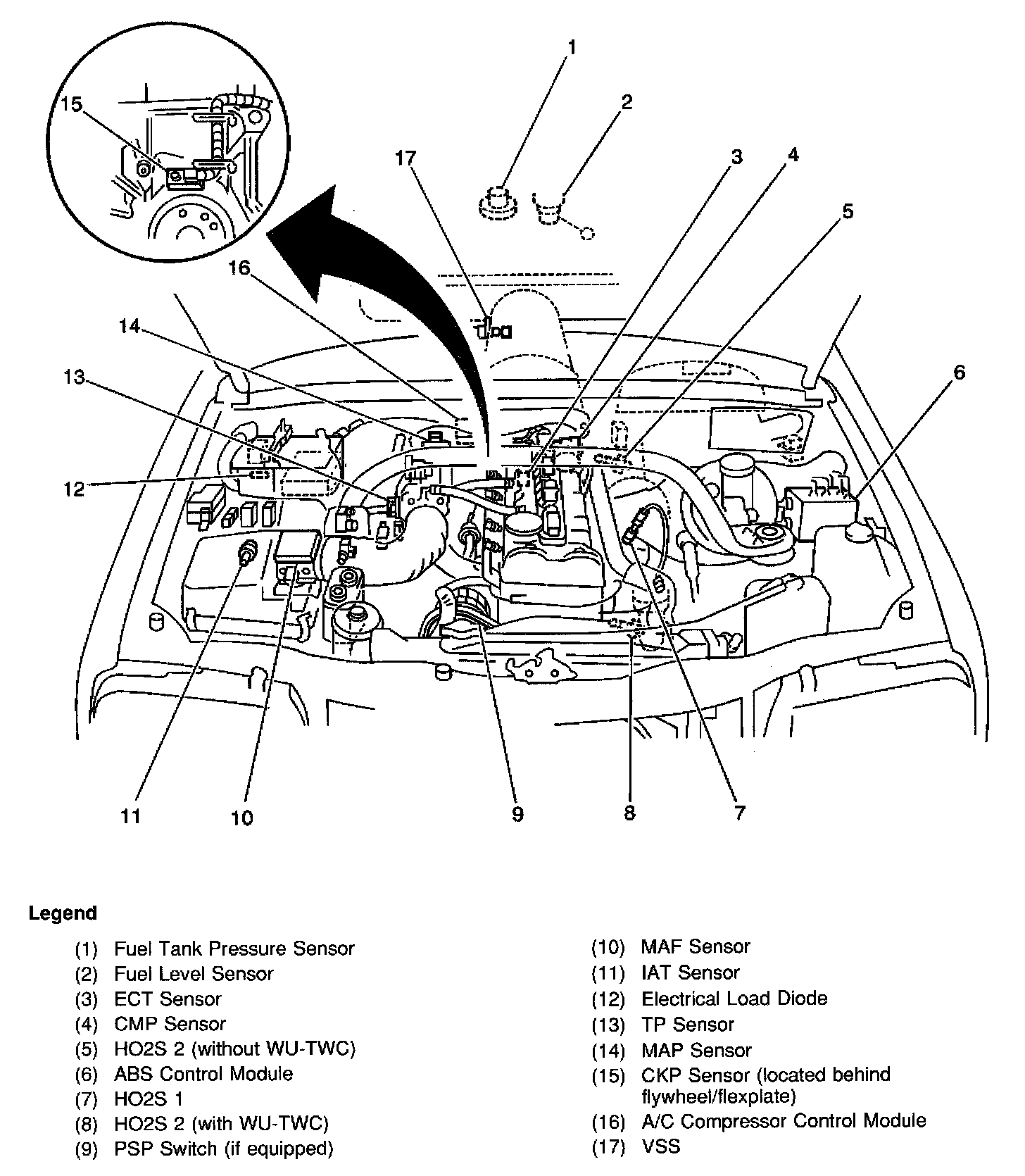 15

1

2

17

3

4

5

16

14

13

6

12

11

10

9

8

7

Legend

(1) Fuel Tank Pressure Sensor
(2) Fuel Level Sensor
(3) ECT Sensor
(4) CMP Sensor
(5) HO2S 2 (without WU-TWC)
(6) ABS Control Module
(7) HO2S 1
(8) HO2S 2 (with WU-TWC)
(9) PSP Switch (if equipped)

(10) MAF Sensor
(11) IAT Sensor
(12) Electrical Load Diode
(13) TP Sensor
(14) MAP Sensor
(15) CKP Sensor (located behind flywheel/flexplate)
(16) A/C Compressor Control Module
(17) VSS