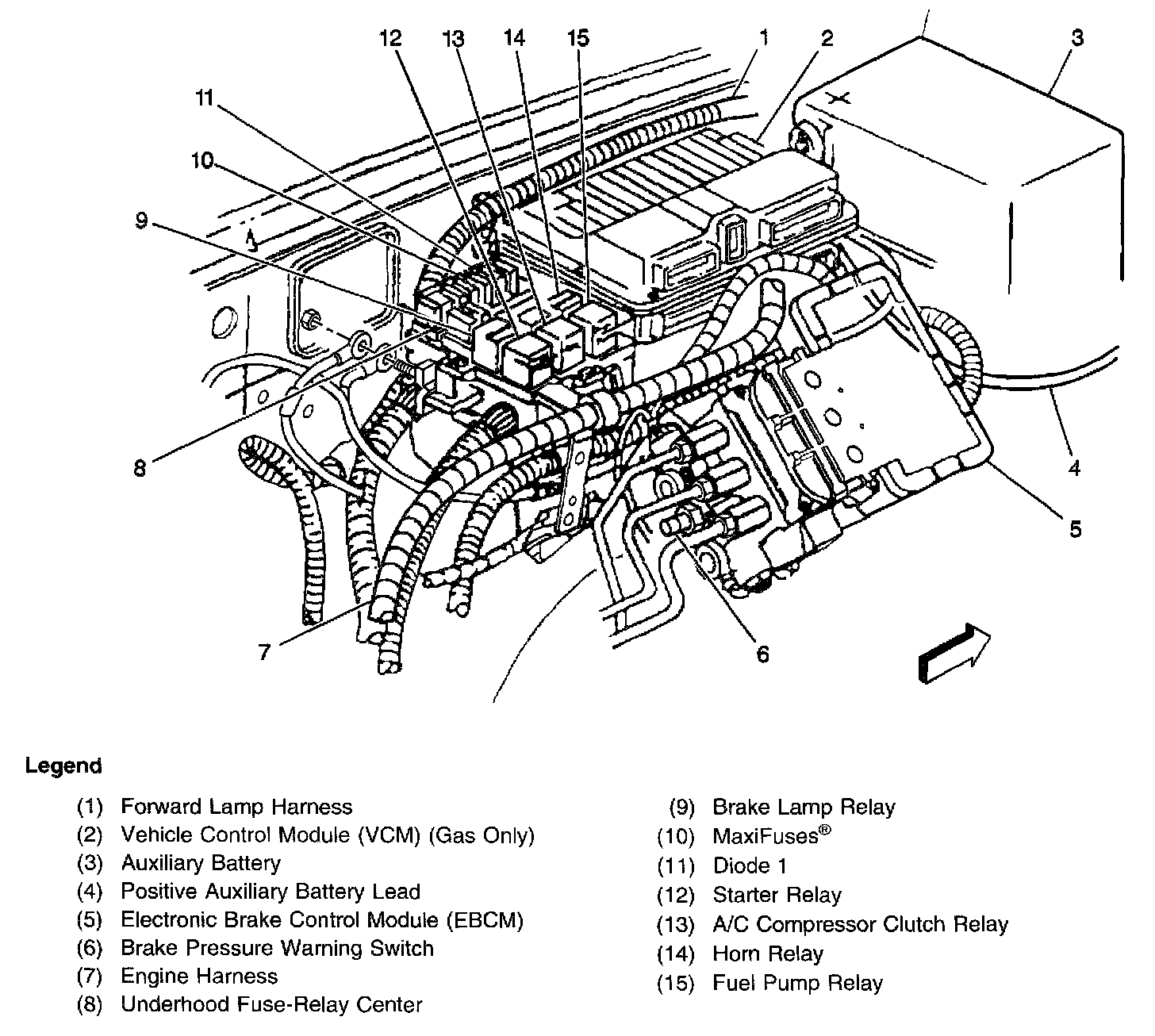 12 13 14 15 1 2 3

11

10

9

8

7

6

5

4

Legend

(1) Forward Lamp Harness
(2) Vehicle Control Module (VCM) (Gas Only)
(3) Auxiliary Battery
(4) Positive Auxiliary Battery Lead
(5) Electronic Brake Control Module (EBCM)
(6) Brake Pressure Warning Switch
(7) Engine Harness
(8) Underhood Fuse-Relay Center

(9) Brake Lamp Relay
(10) MaxiFuses®
(11) Diode 1
(12) Starter Relay
(13) A/C Compressor Clutch Relay
(14) Horn Relay
(15) Fuel Pump Relay