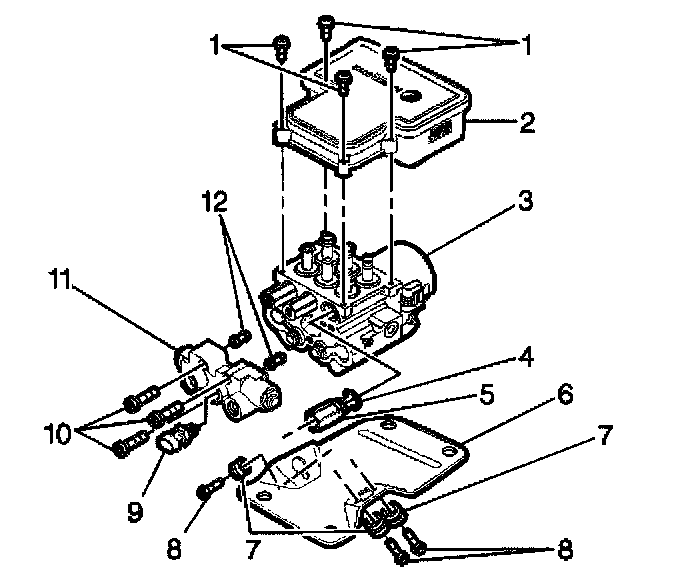 1
1
2
3
12
11
4
5
6
7
10
9
8
7
8