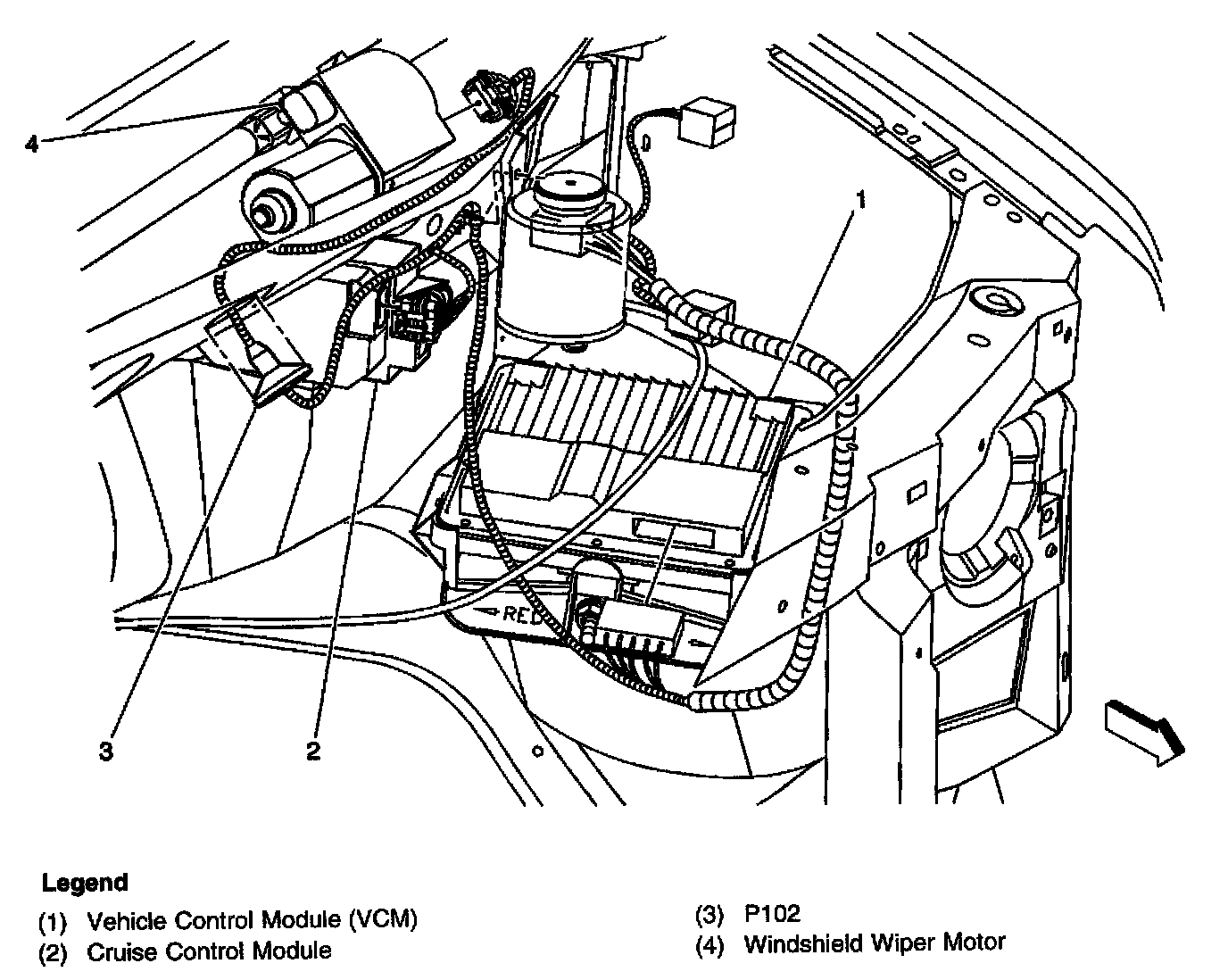 4

1

RED

3

2

Legend

(1) Vehicle Control Module (VCM)
(2) Cruise Control Module

(3) P102
(4) Windshield Wiper Motor