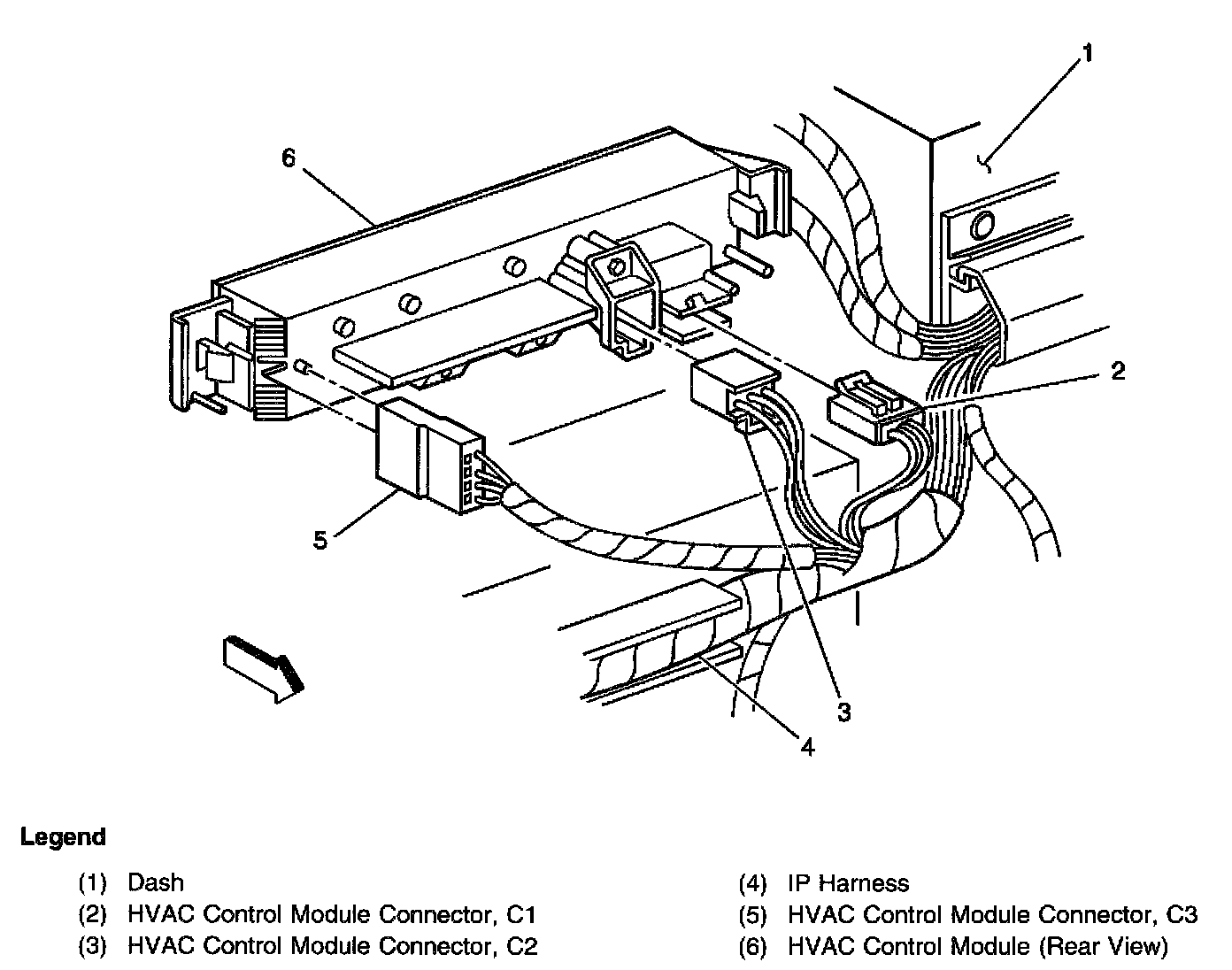 1
6
2
5
3
4

Legend

(1) Dash
(2) HVAC Control Module Connector, C1
(3) HVAC Control Module Connector, C2

(4) IP Harness
(5) HVAC Control Module Connector, C3
(6) HVAC Control Module (Rear View)