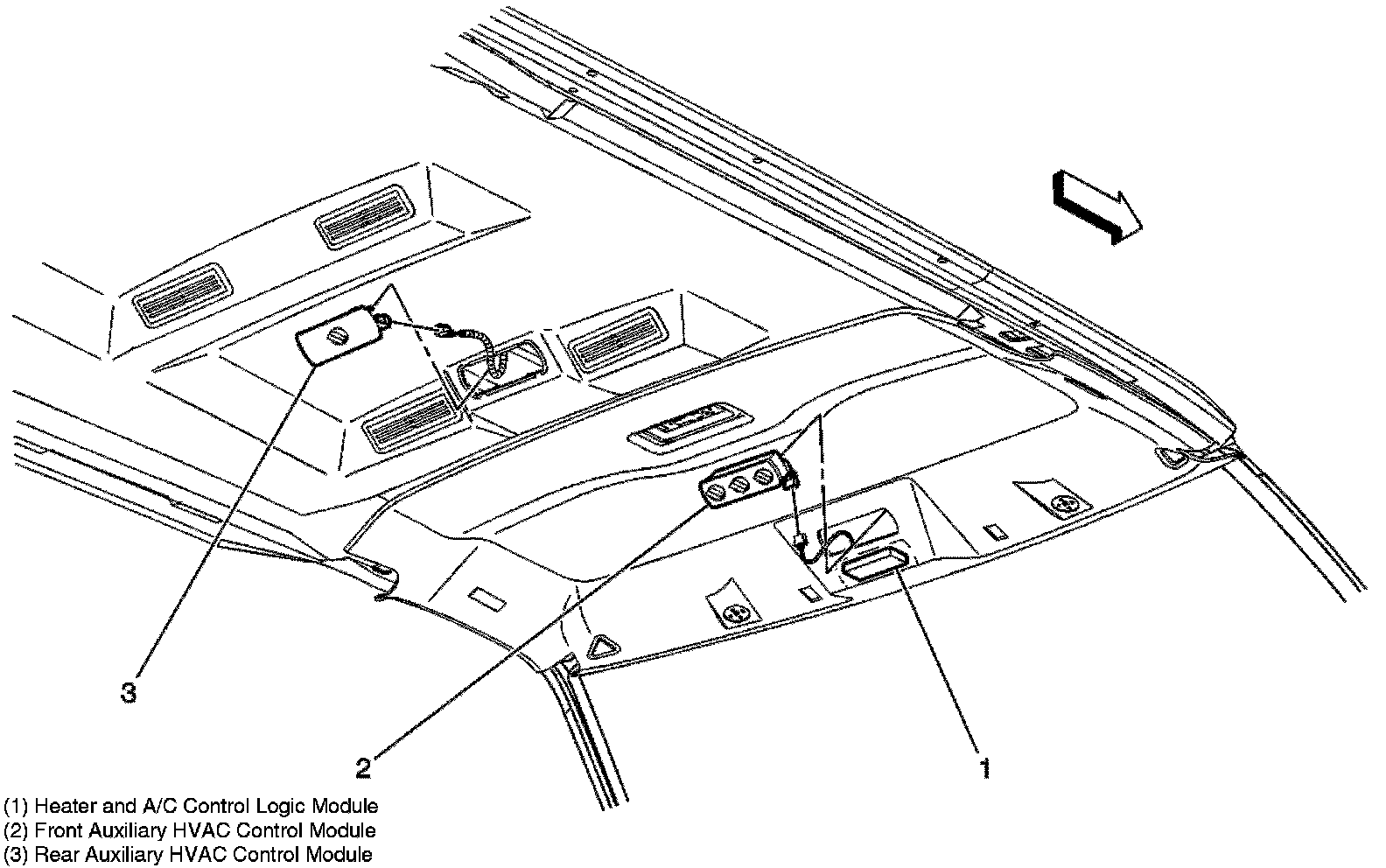 3

2

1

(1) Heater and A/C Control Logic Module
(2) Front Auxiliary HVAC Control Module
(3) Rear Auxiliary HVAC Control Module