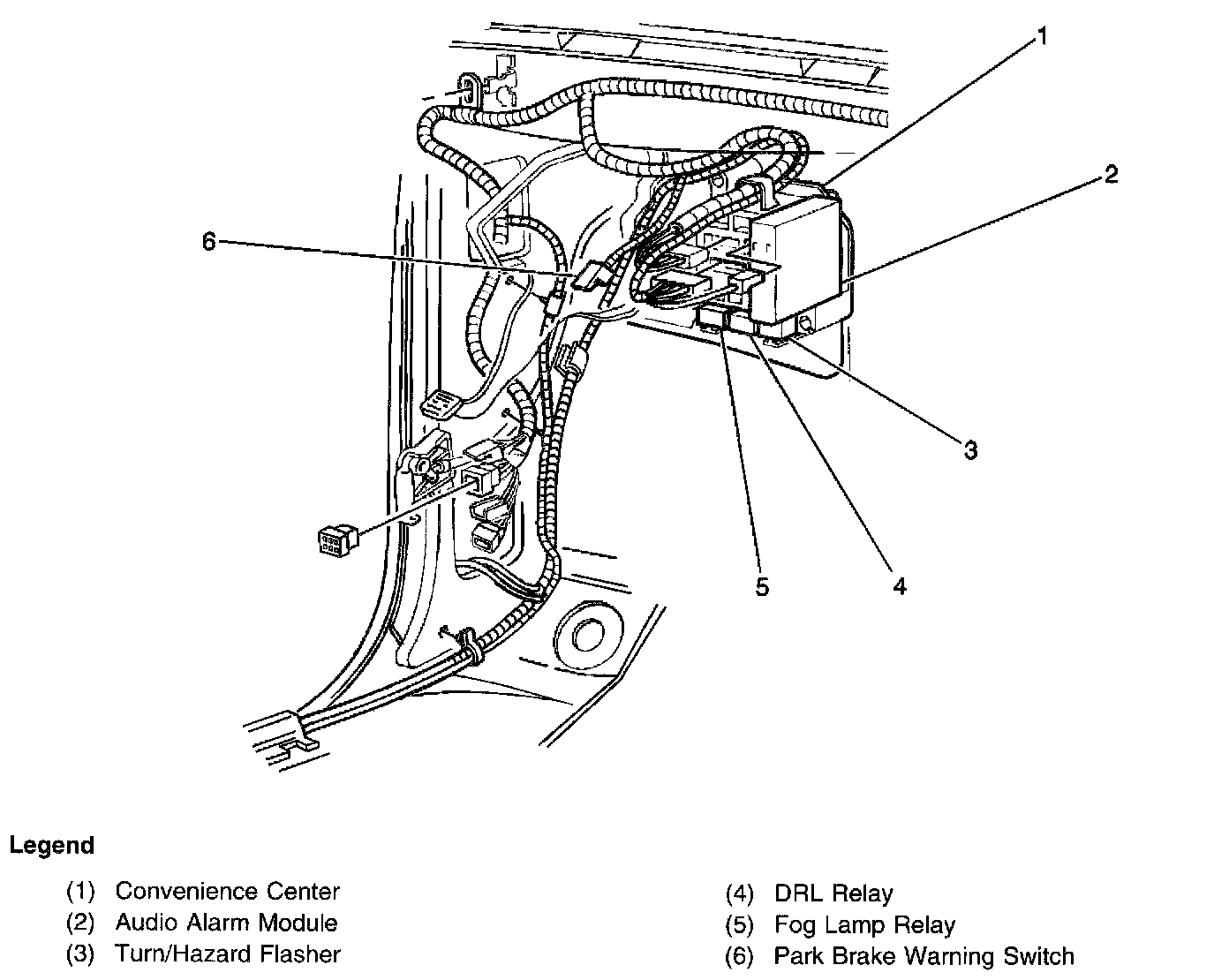 1
2
6
3
5
4

Legend

(1) Convenience Center
(2) Audio Alarm Module
(3) Turn/Hazard Flasher

(4) DRL Relay
(5) Fog Lamp Relay
(6) Park Brake Warning Switch