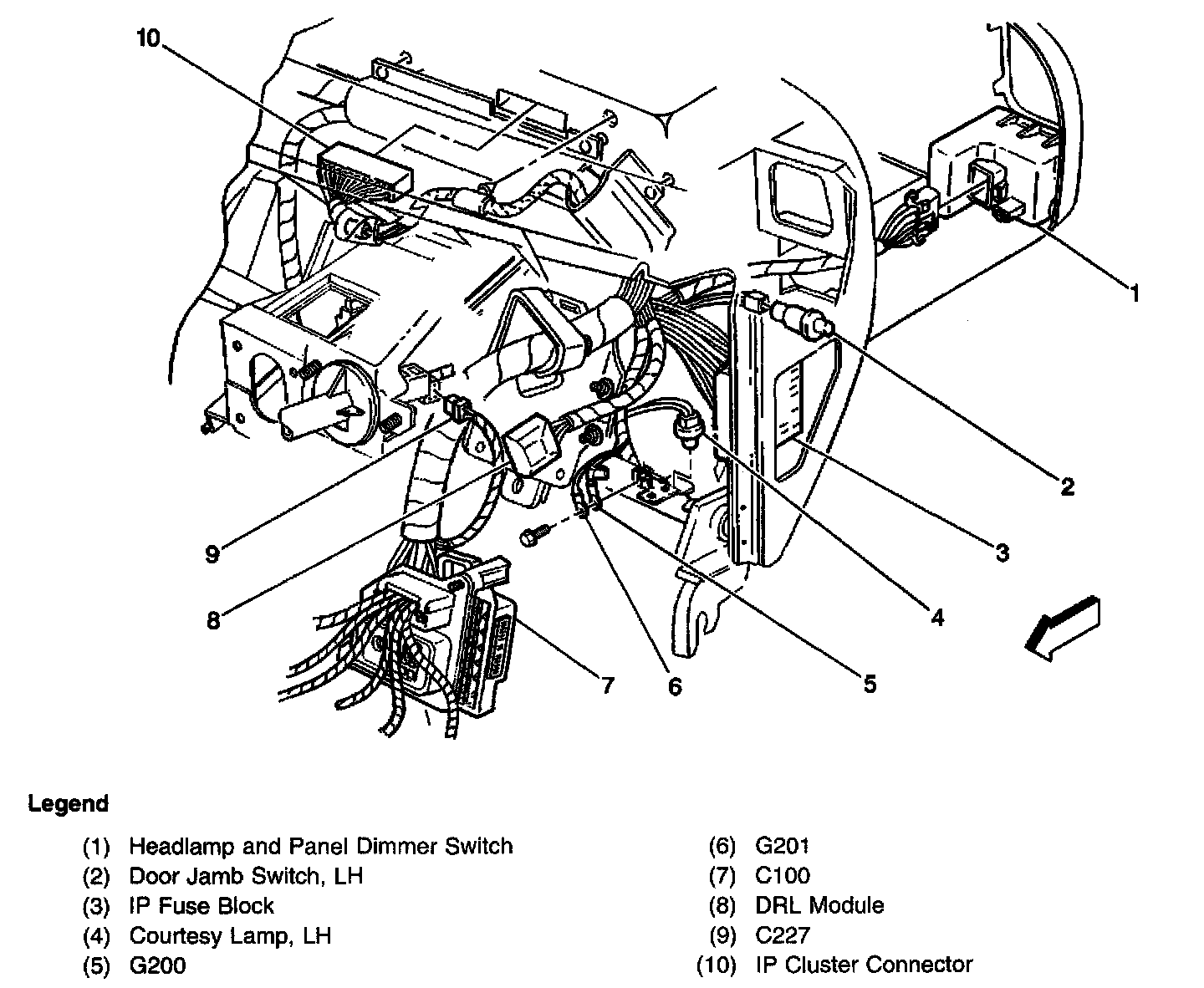 10

1

2

3

4

5

6

7

8

9

Legend

(1) Headlamp and Panel Dimmer Switch
(2) Door Jamb Switch, LH
(3) IP Fuse Block
(4) Courtesy Lamp, LH
(5) G200

(6) G201
(7) C100
(8) DRL Module
(9) C227
(10) IP Cluster Connector