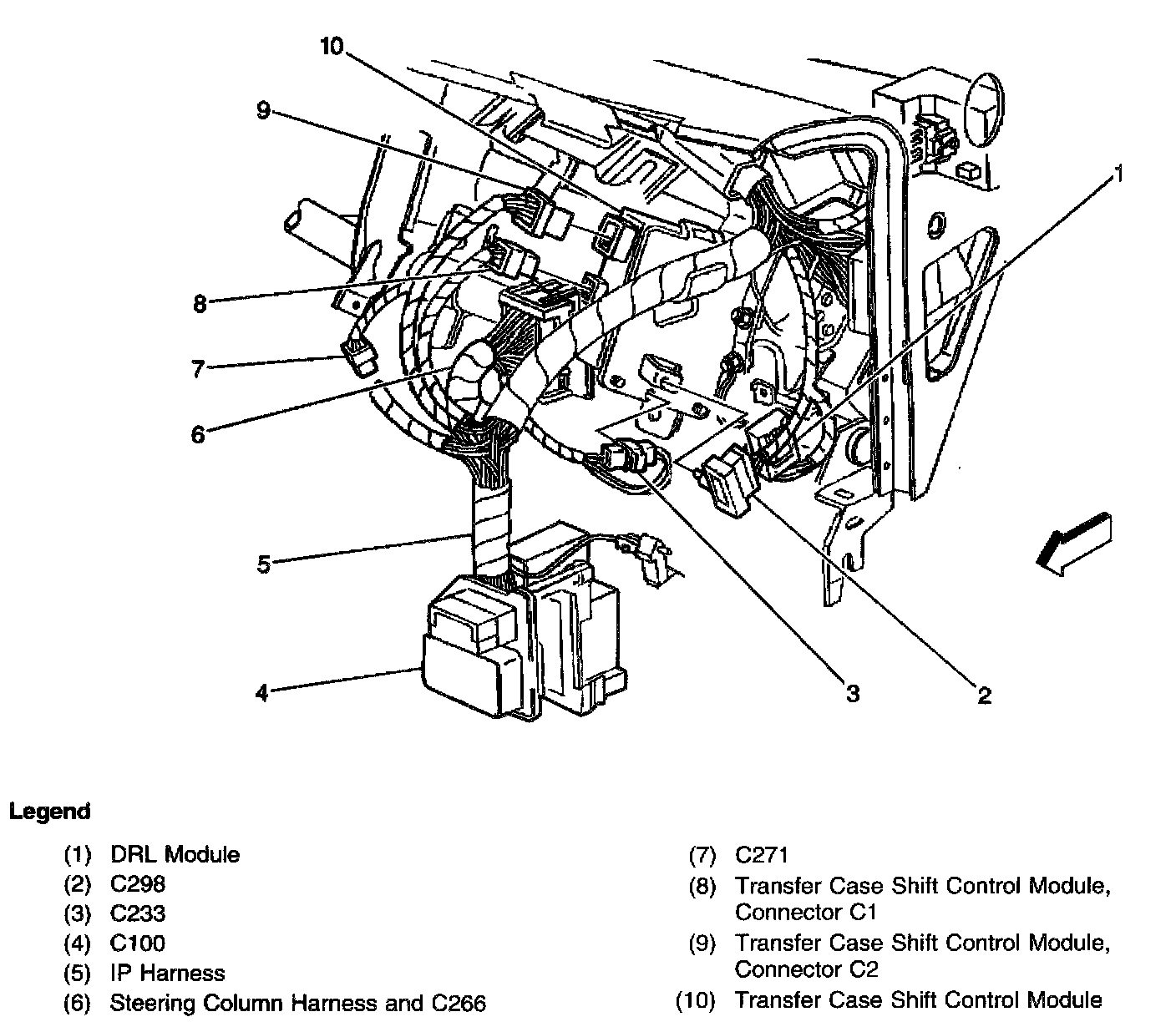 10
9
1
8
7
6
5
4
3
2

Legend

(1) DRL Module
(2) C298
(3) C233
(4) C100
(5) IP Harness
(6) Steering Column Harness and C266

(7) C271
(8) Transfer Case Shift Control Module, Connector C1
(9) Transfer Case Shift Control Module, Connector C2
(10) Transfer Case Shift Control Module