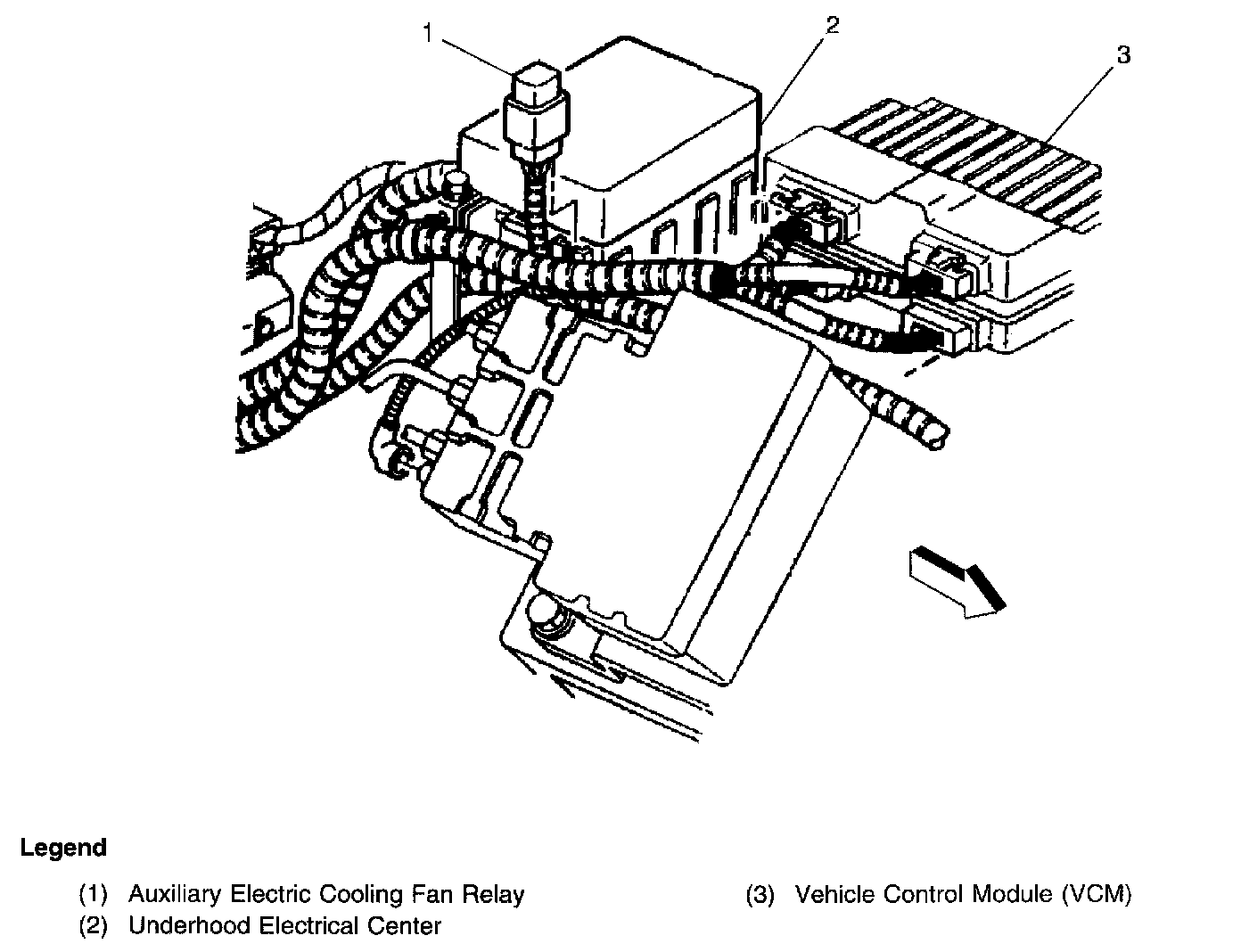 1

2

3

Legend

(1) Auxiliary Electric Cooling Fan Relay

(2) Underhood Electrical Center

(3) Vehicle Control Module (VCM)