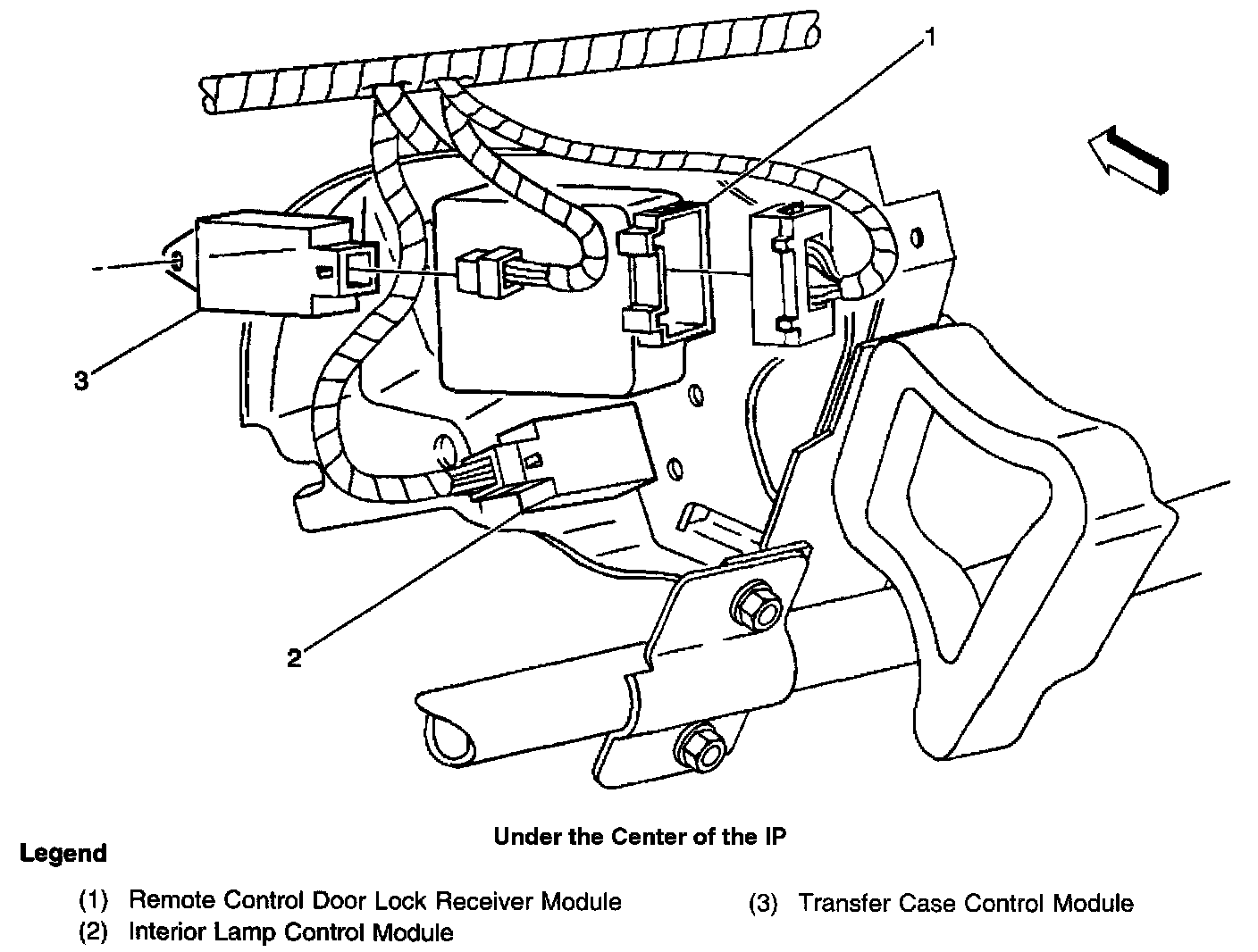 1

3

2

Under the Center of the IP

Legend

(1) Remote Control Door Lock Receiver Module

(2) Interior Lamp Control Module

(3) Transfer Case Control Module