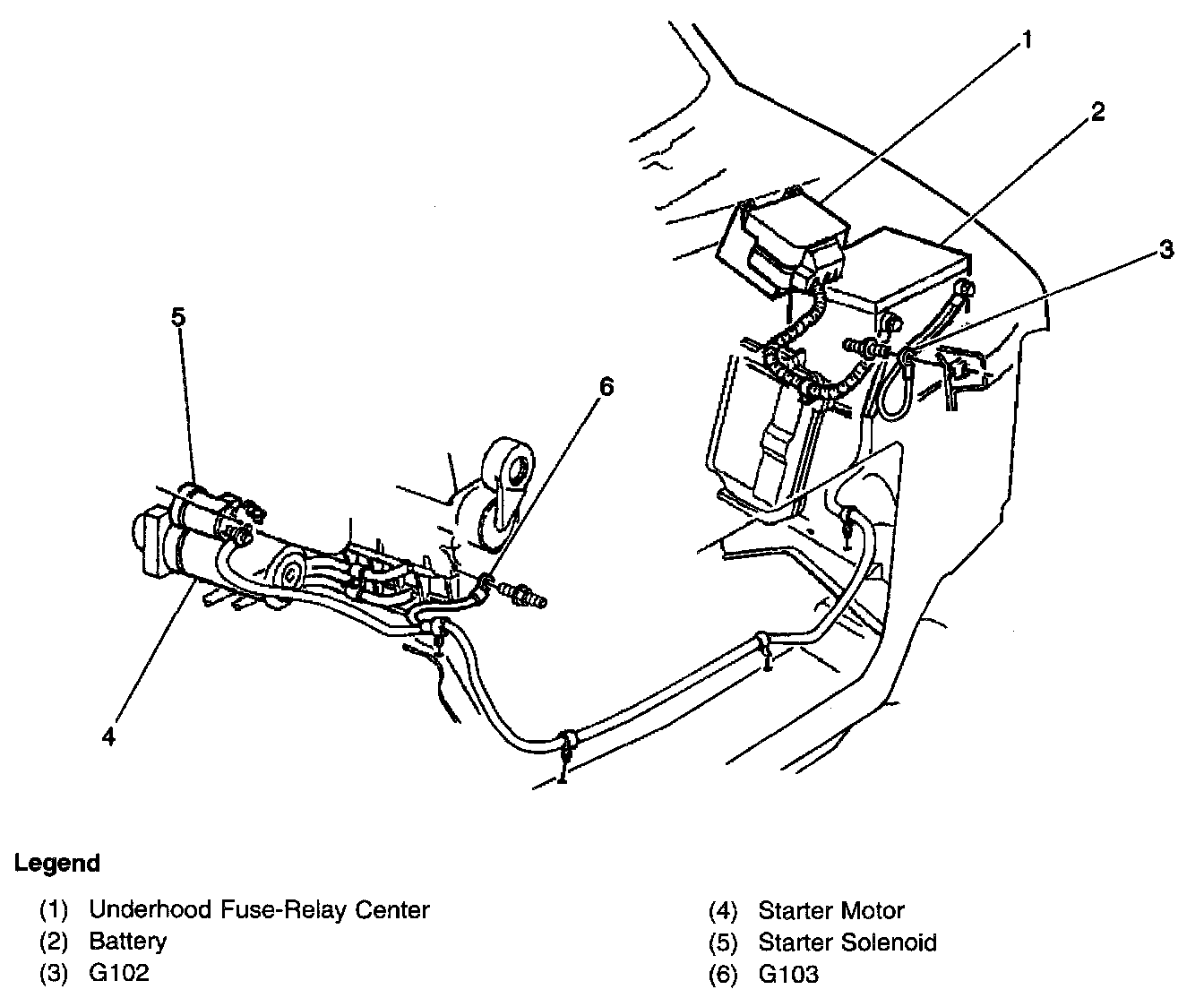 1
2
3
5
6
4

Legend

(1) Underhood Fuse-Relay Center
(2) Battery
(3) G102

(4) Starter Motor
(5) Starter Solenoid
(6) G103