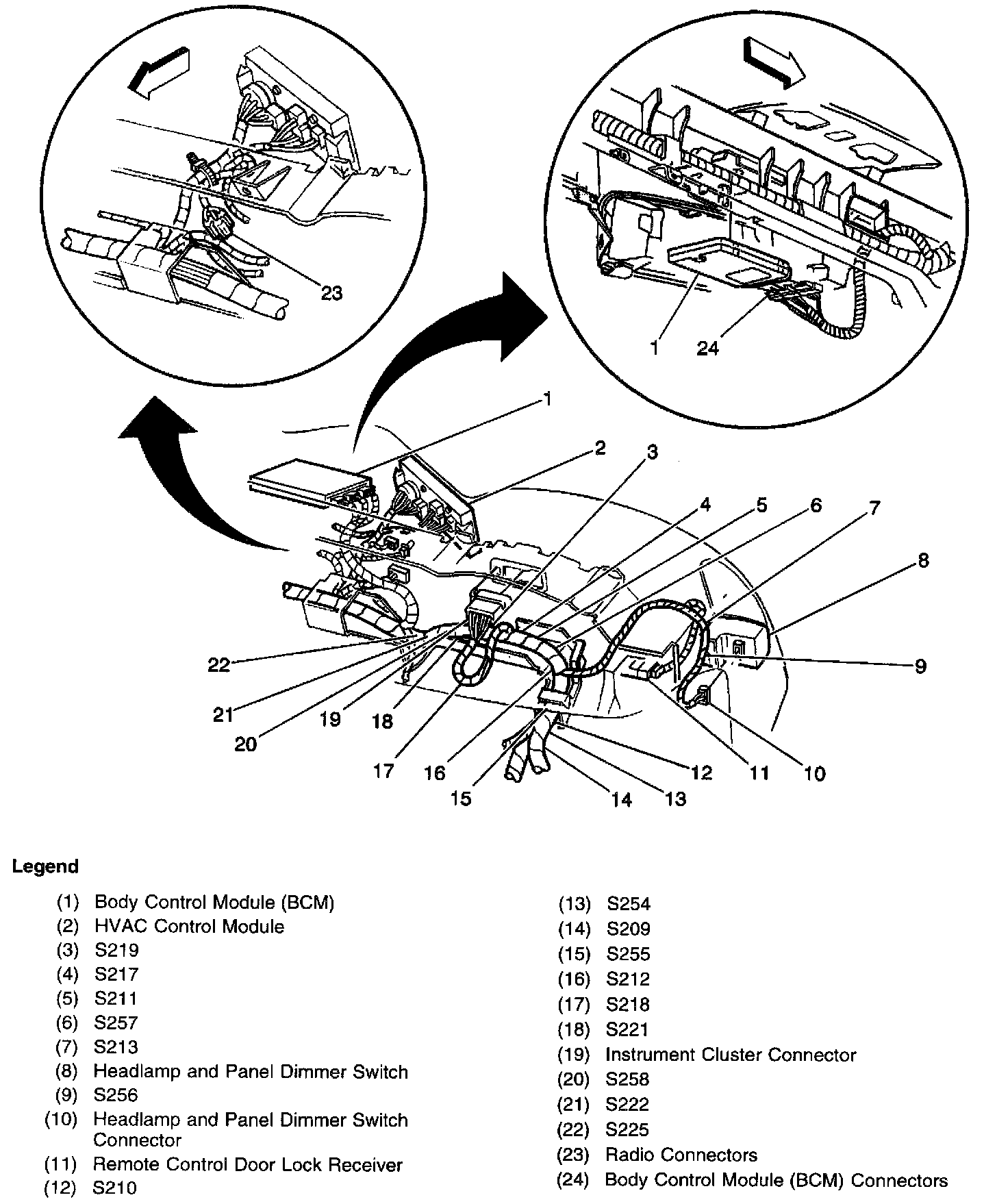 23

1 24

1

2

3

4 5 6 7

8

9

22

21

20

19

18

17

16

15

14

13

12

11

10

Legend

(1) Body Control Module (BCM)
(2) HVAC Control Module
(3) S219
(4) S217
(5) S211
(6) S257
(7) S213
(8) Headlamp and Panel Dimmer Switch
(9) S256
(10) Headlamp and Panel Dimmer Switch Connector
(11) Remote Control Door Lock Receiver
(12) S210

(13) S254
(14) S209
(15) S255
(16) S212
(17) S218
(18) S221
(19) Instrument Cluster Connector
(20) S258
(21) S222
(22) S225
(23) Radio Connectors
(24) Body Control Module (BCM) Connectors