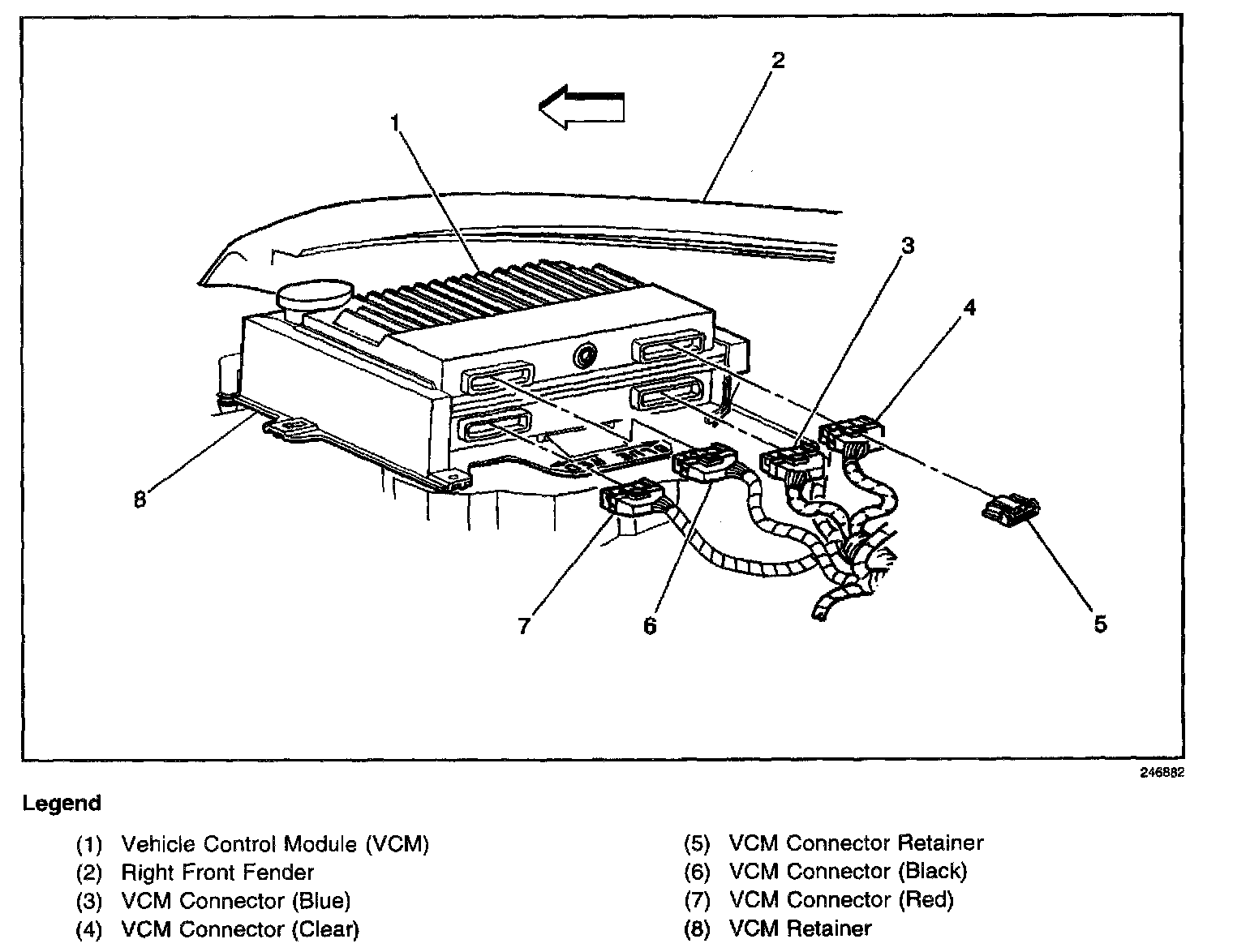 2

1

3

4

8

7

6

5

246882

Legend

(1) Vehicle Control Module (VCM)
(2) Right Front Fender
(3) VCM Connector (Blue)
(4) VCM Connector (Clear)

(5) VCM Connector Retainer
(6) VCM Connector (Black)
(7) VCM Connector (Red)
(8) VCM Retainer