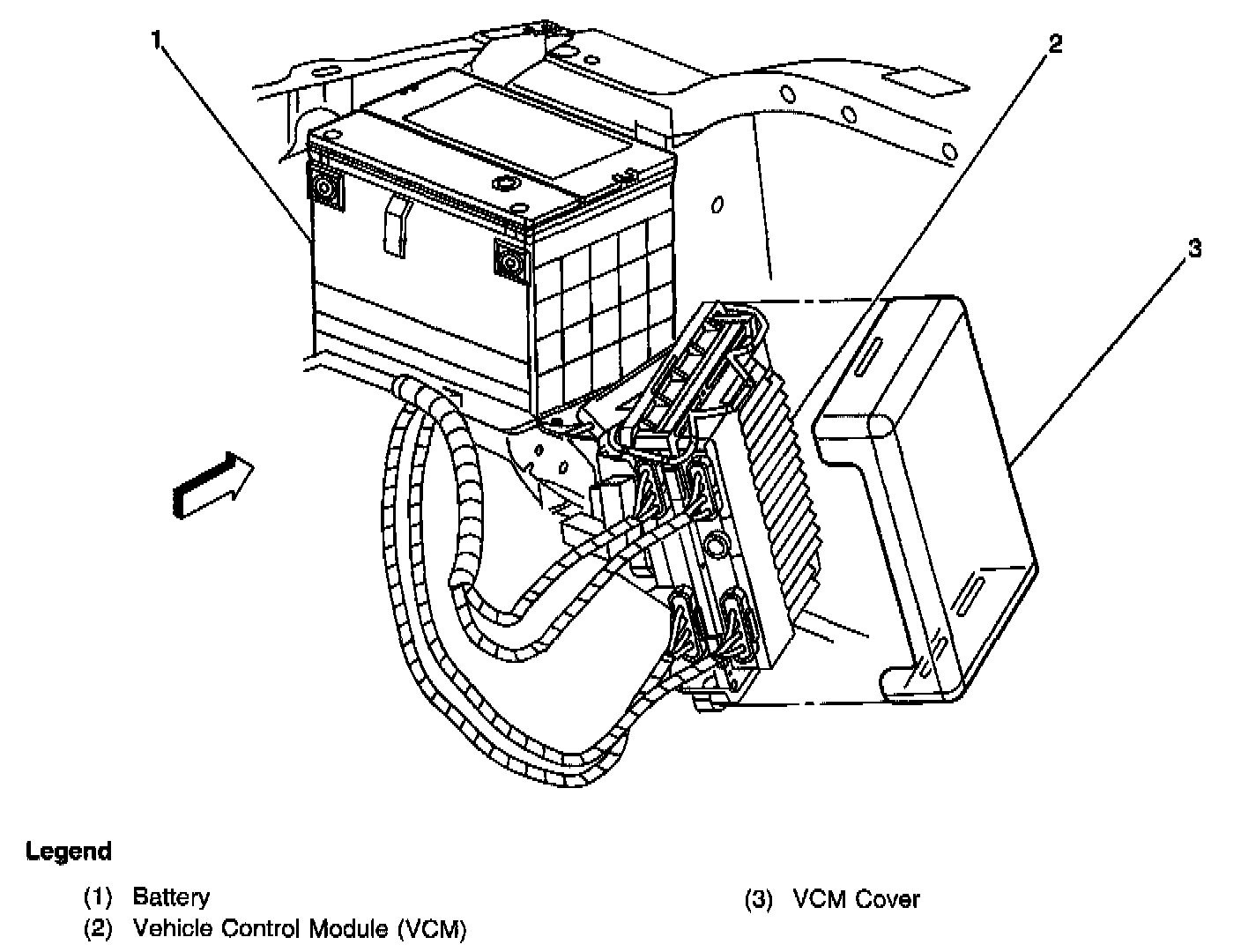 1
2
3

Legend

(1) Battery
(2) Vehicle Control Module (VCM)

(3) VCM Cover